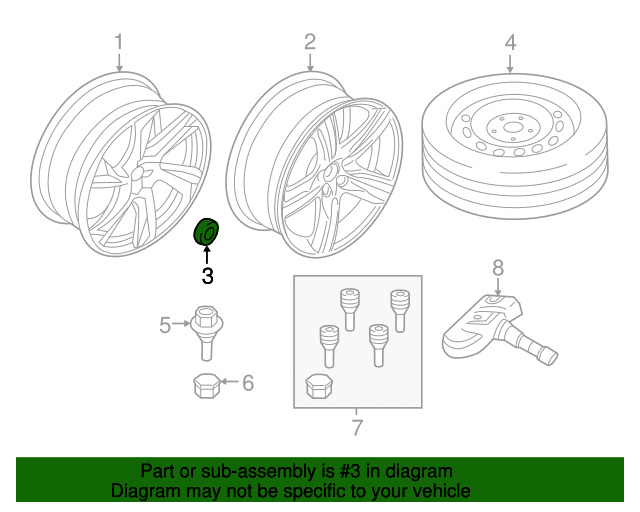 1
2
4
3
8
5
6
7

Part or sub-assembly is #3 in diagram
Diagram may not be specific to your vehicle