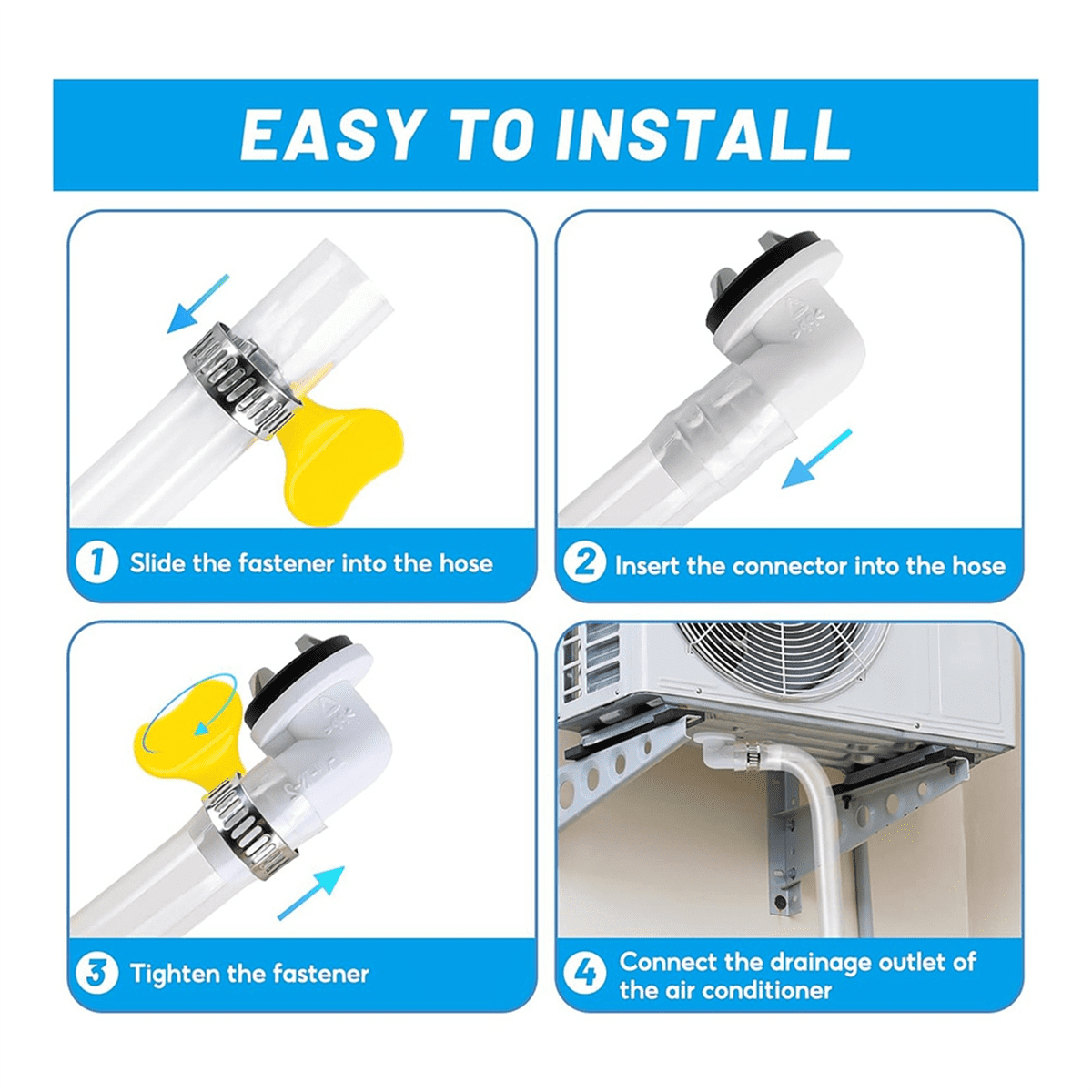 EASY TO INSTALL

1 Slide the fastener into the hose

2 Insert the connector into the hose

3 Tighten the fastener

4 Connect the drainage outlet of the air conditioner