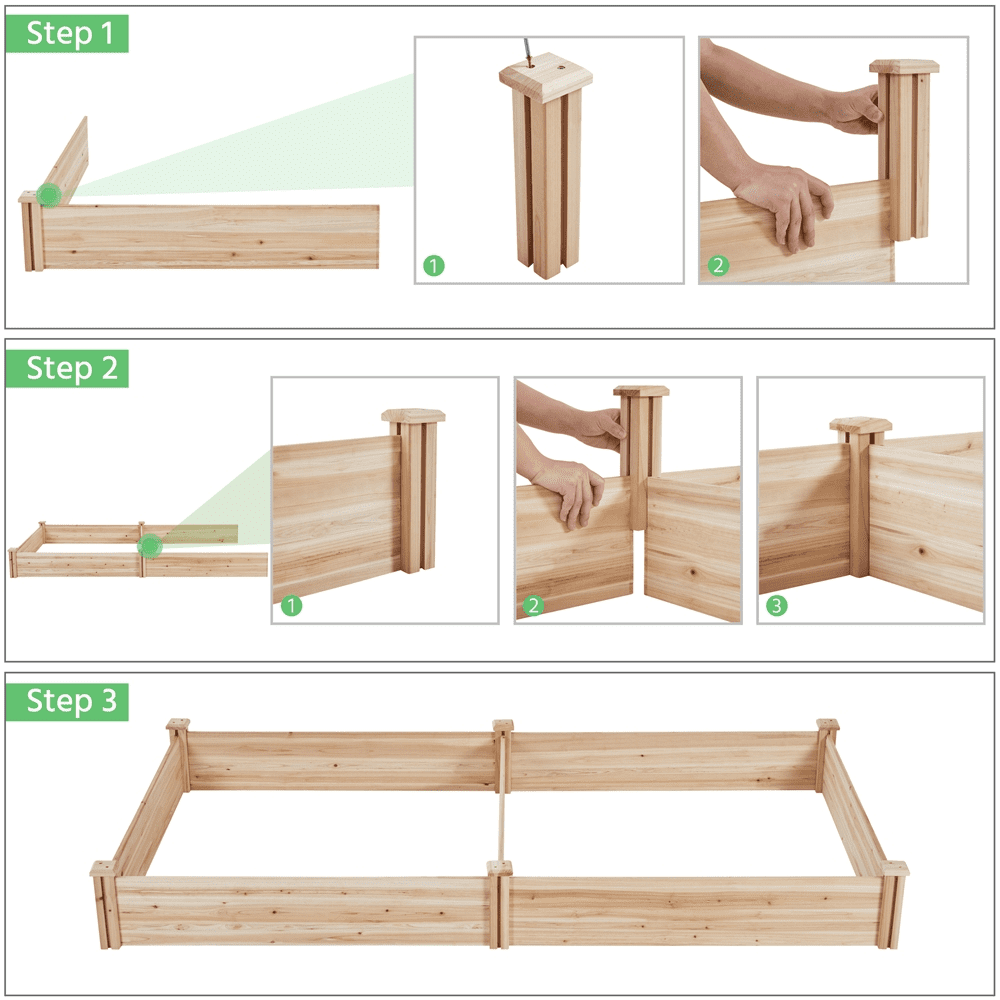 Step 1

1

2

Step 2

1

2

3

Step 3