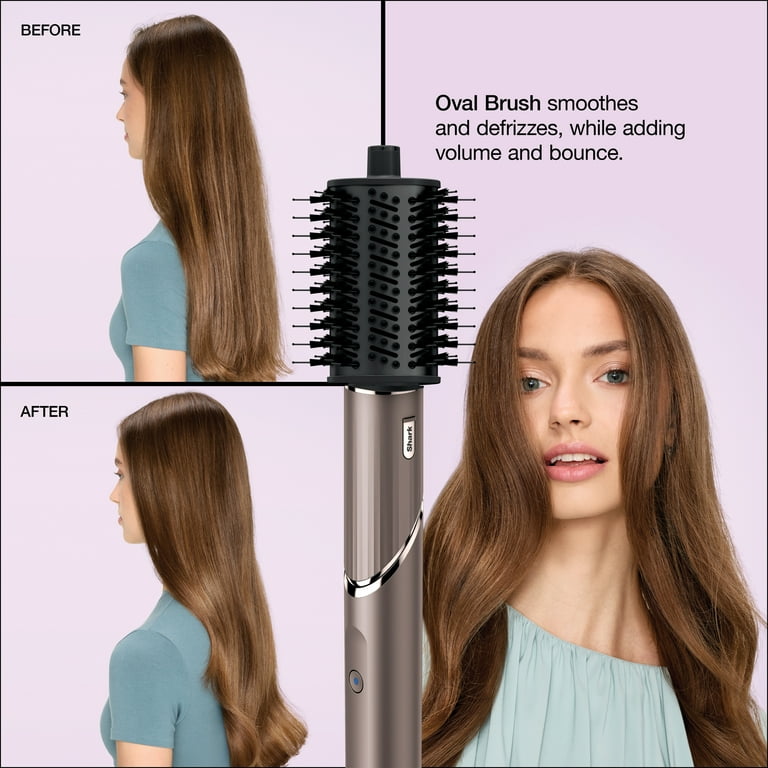 BEFORE

Oval Brush smoothes and defrizzes, while adding volume and bounce.

AFTER

Shark