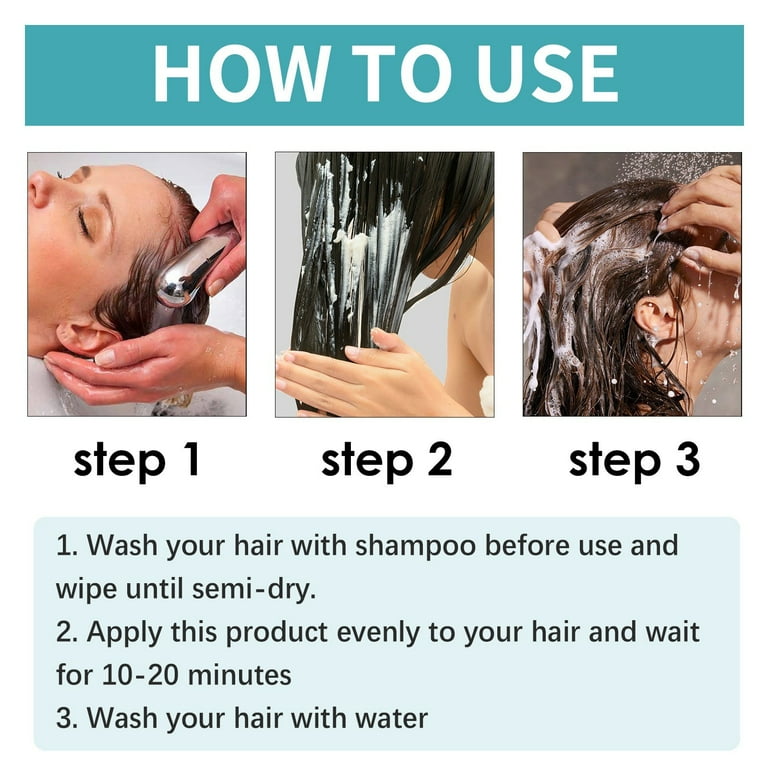 HOW TO USE

step 1

step 2

step 3

1. Wash your hair with shampoo before use and wipe until semi-dry.
2. Apply this product evenly to your hair and wait for 10-20 minutes
3. Wash your hair with water