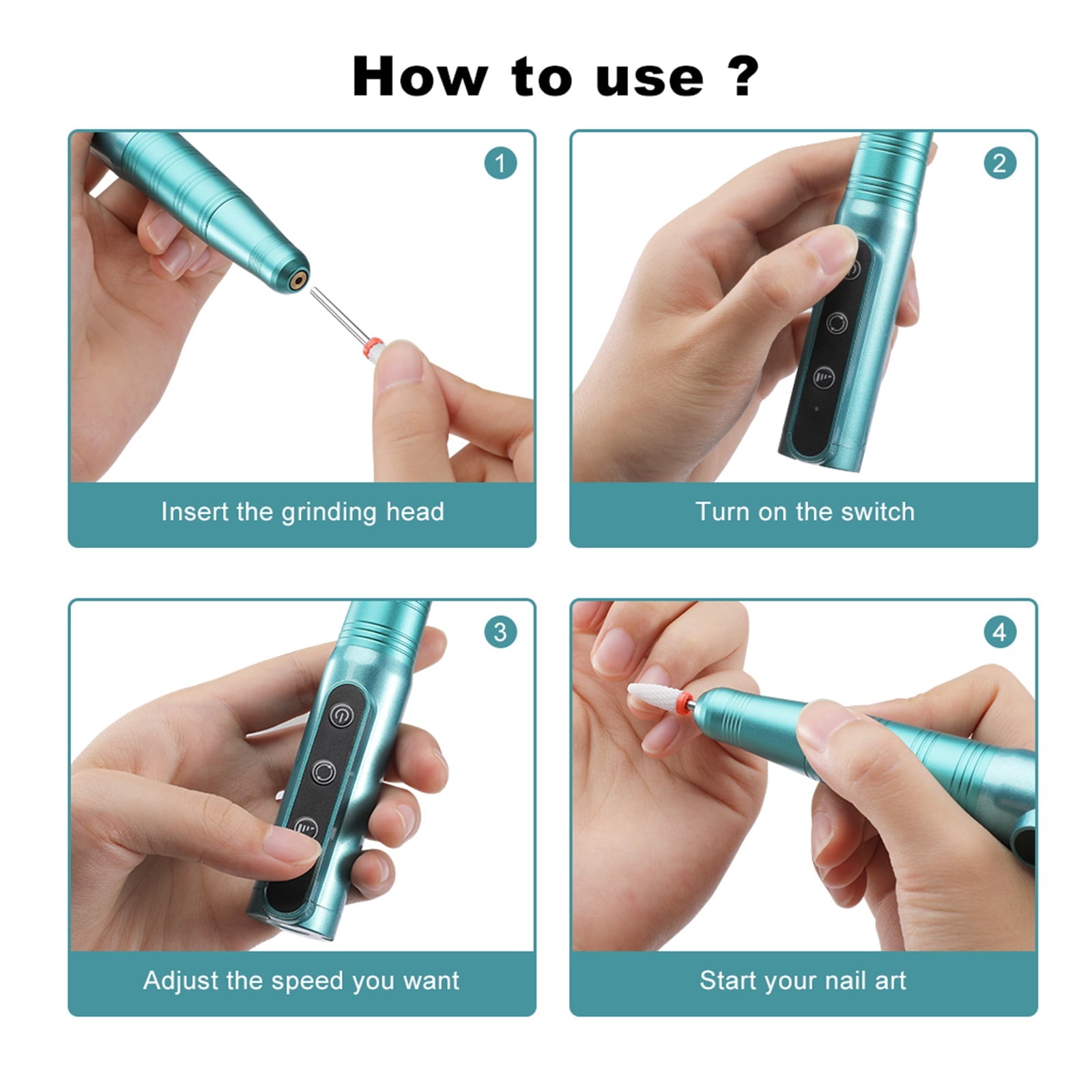 How to use ?

1

Insert the grinding head

2

Turn on the switch

3

Adjust the speed you want

4

Start your nail art