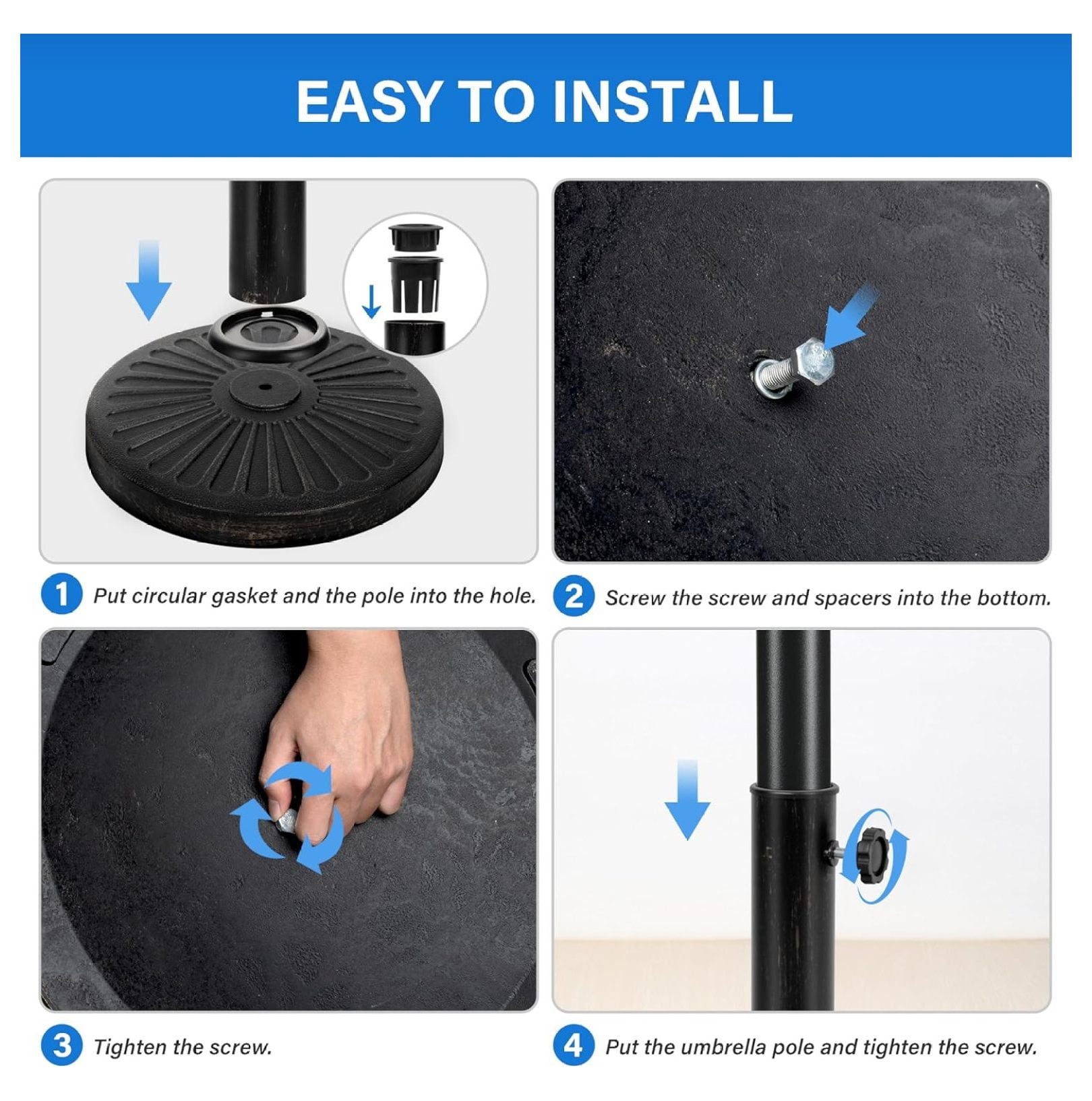 EASY TO INSTALL

1 Put circular gasket and the pole into the hole.

2 Screw the screw and spacers into the bottom.

3 Tighten the screw.

4 Put the umbrella pole and tighten the screw.