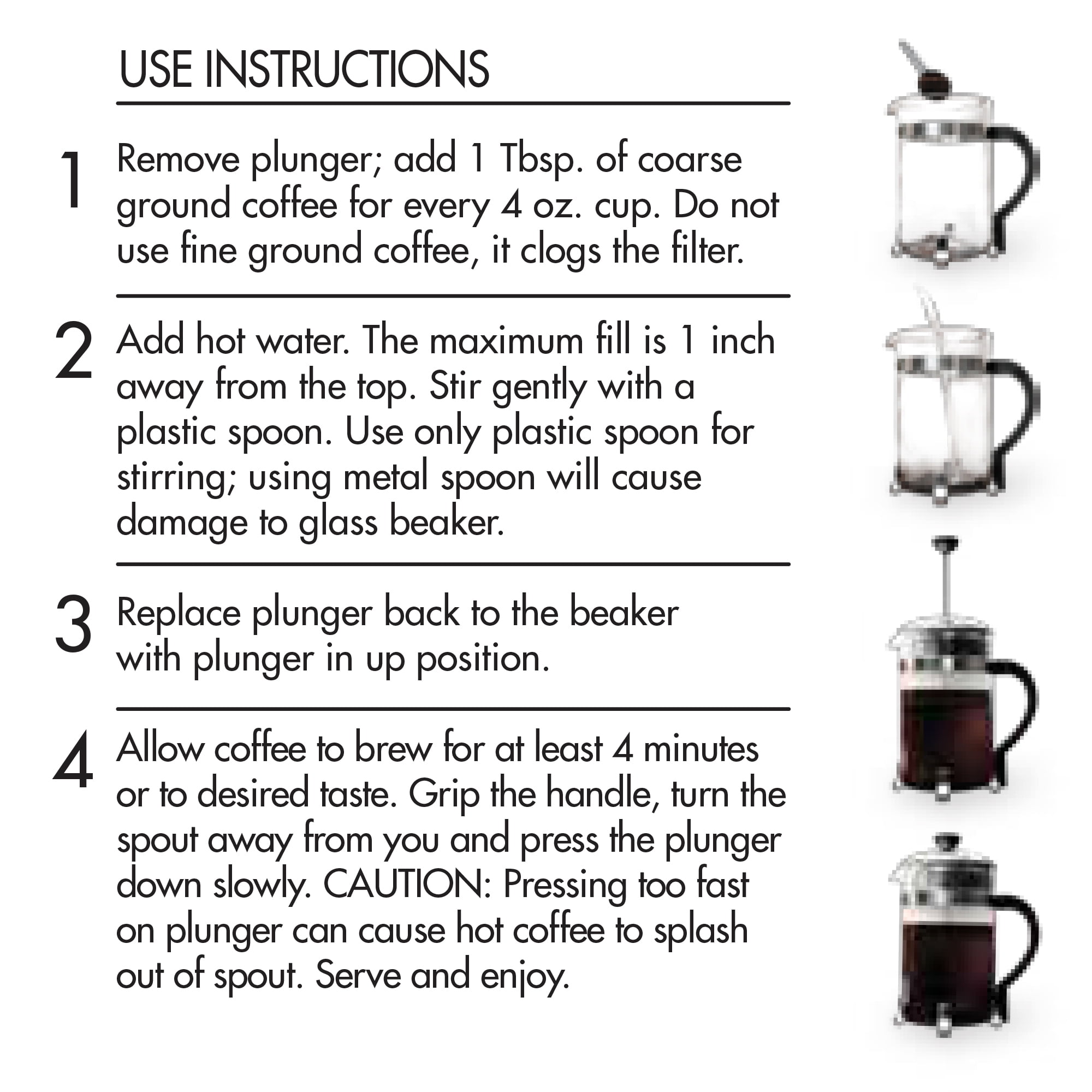 USE INSTRUCTIONS

1 Remove plunger; add 1 Tbsp. of coarse ground coffee for every 4 oz. cup. Do not use fine ground coffee, it clogs the filter.

2 Add hot water. The maximum fill is 1 inch away from the top. Stir gently with a plastic spoon. Use only plastic spoon for stirring; using metal spoon will cause damage to glass beaker.

3 Replace plunger back to the beaker with plunger in up position.

4 Allow coffee to brew for at least 4 minutes or to desired taste. Grip the handle, turn the spout away from you and press the plunger down slowly. CAUTION: Pressing too fast on plunger can cause hot coffee to splash out of spout. Serve and enjoy.