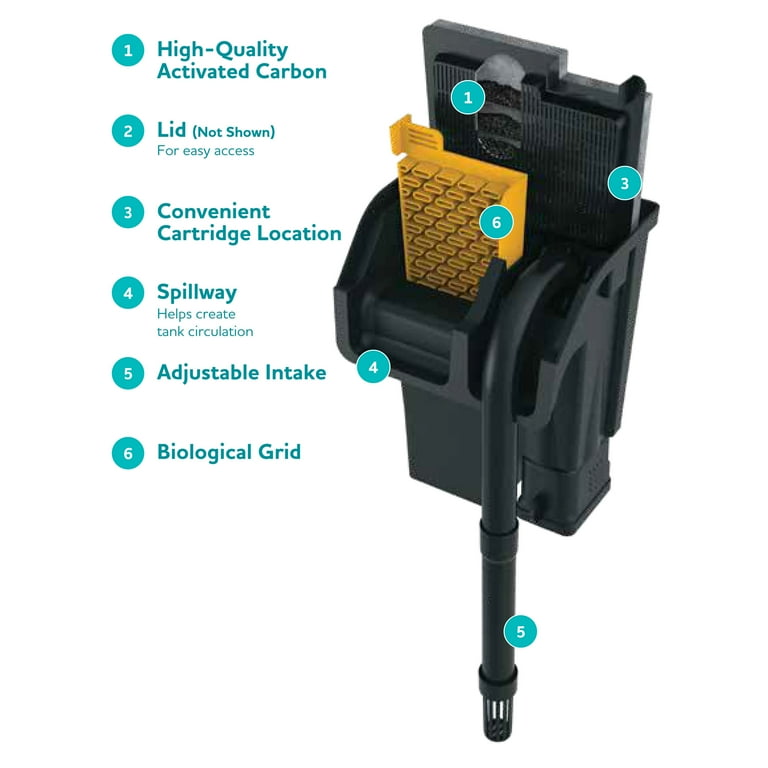 1 High-Quality Activated Carbon

2 Lid (Not Shown)
For easy access

3 Convenient Cartridge Location

4 Spillway
Helps create tank circulation

5 Adjustable Intake

6 Biological Grid

1

3

6

4

5