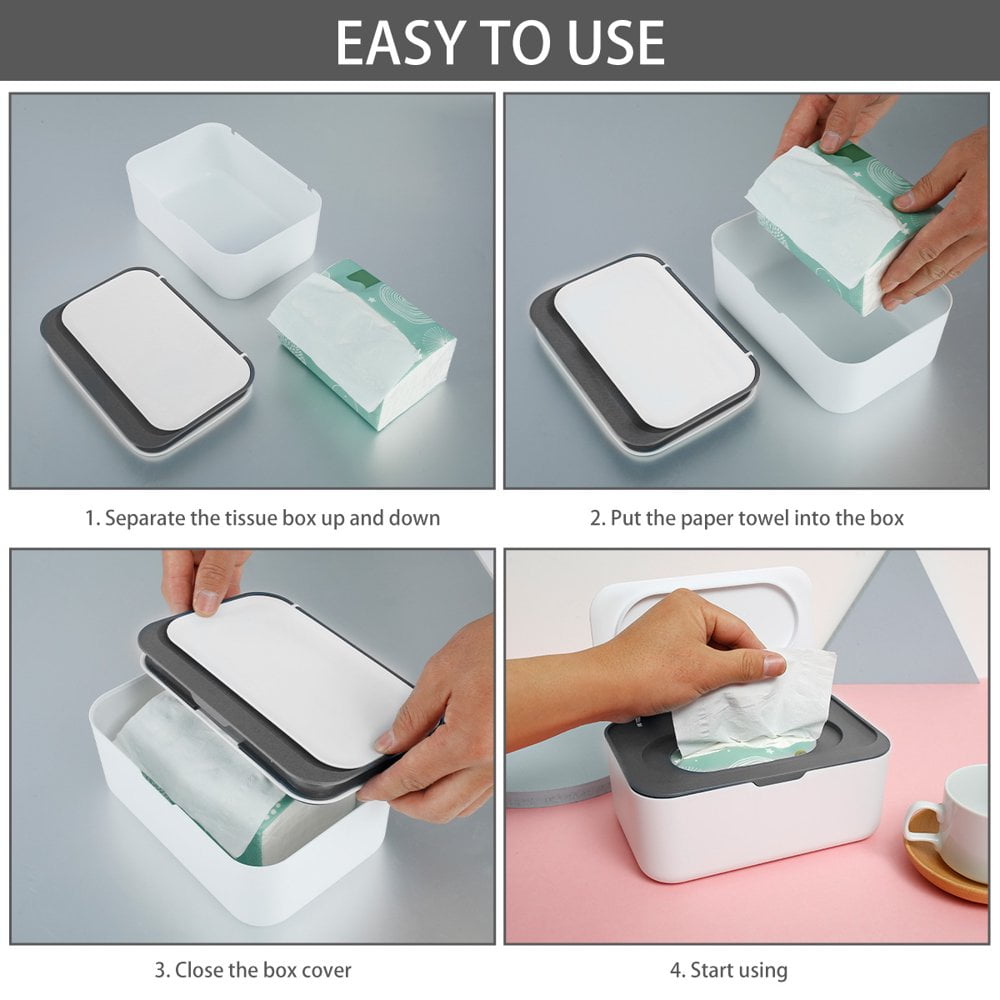 EASY TO USE

1. Separate the tissue box up and down

2. Put the paper towel into the box

3. Close the box cover

4. Start using