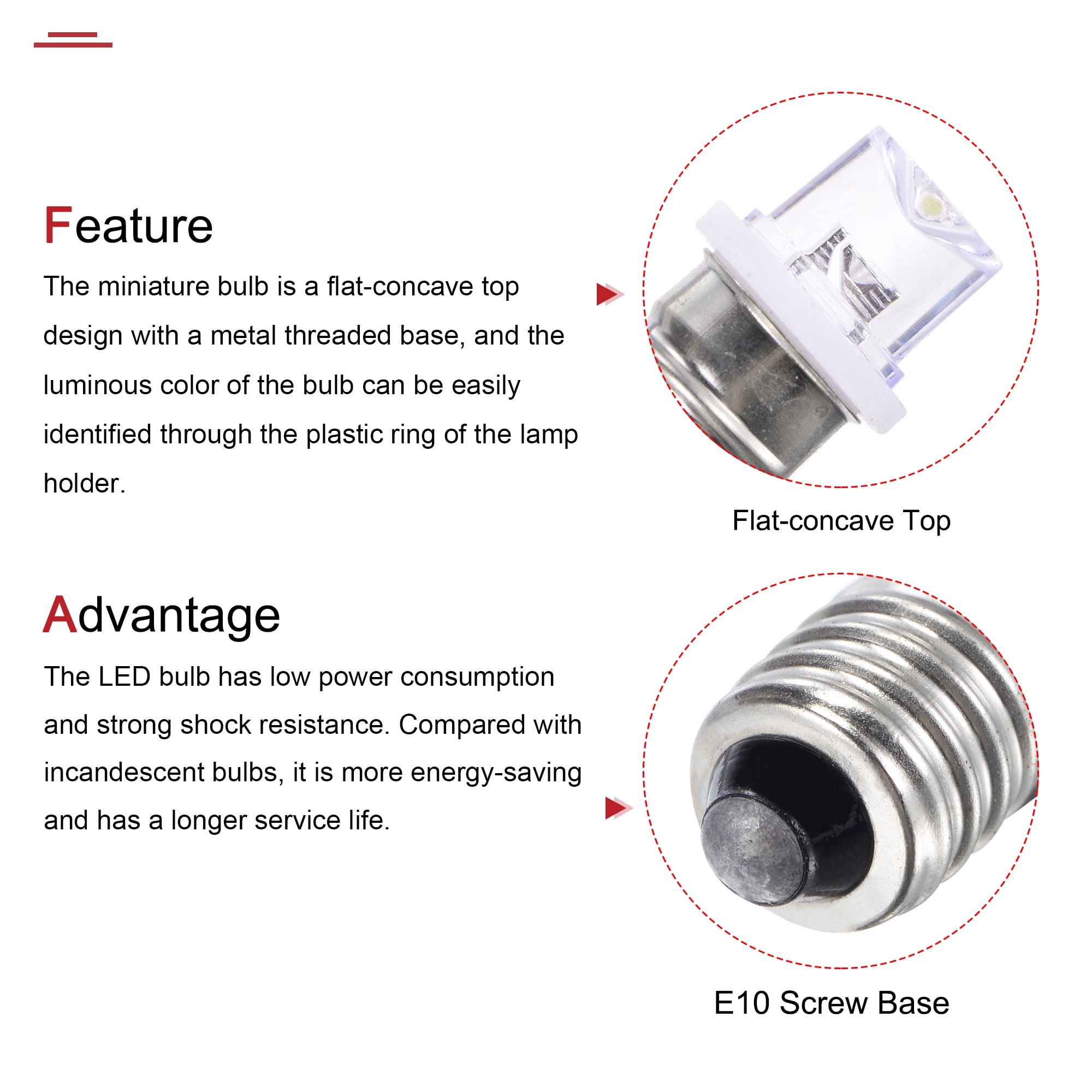 Feature

The miniature bulb is a flat-concave top design with a metal threaded base, and the luminous color of the bulb can be easily identified through the plastic ring of the lamp holder.

Flat-concave Top

Advantage

The LED bulb has low power consumption and strong shock resistance. Compared with incandescent bulbs, it is more energy-saving and has a longer service life.

E10 Screw Base