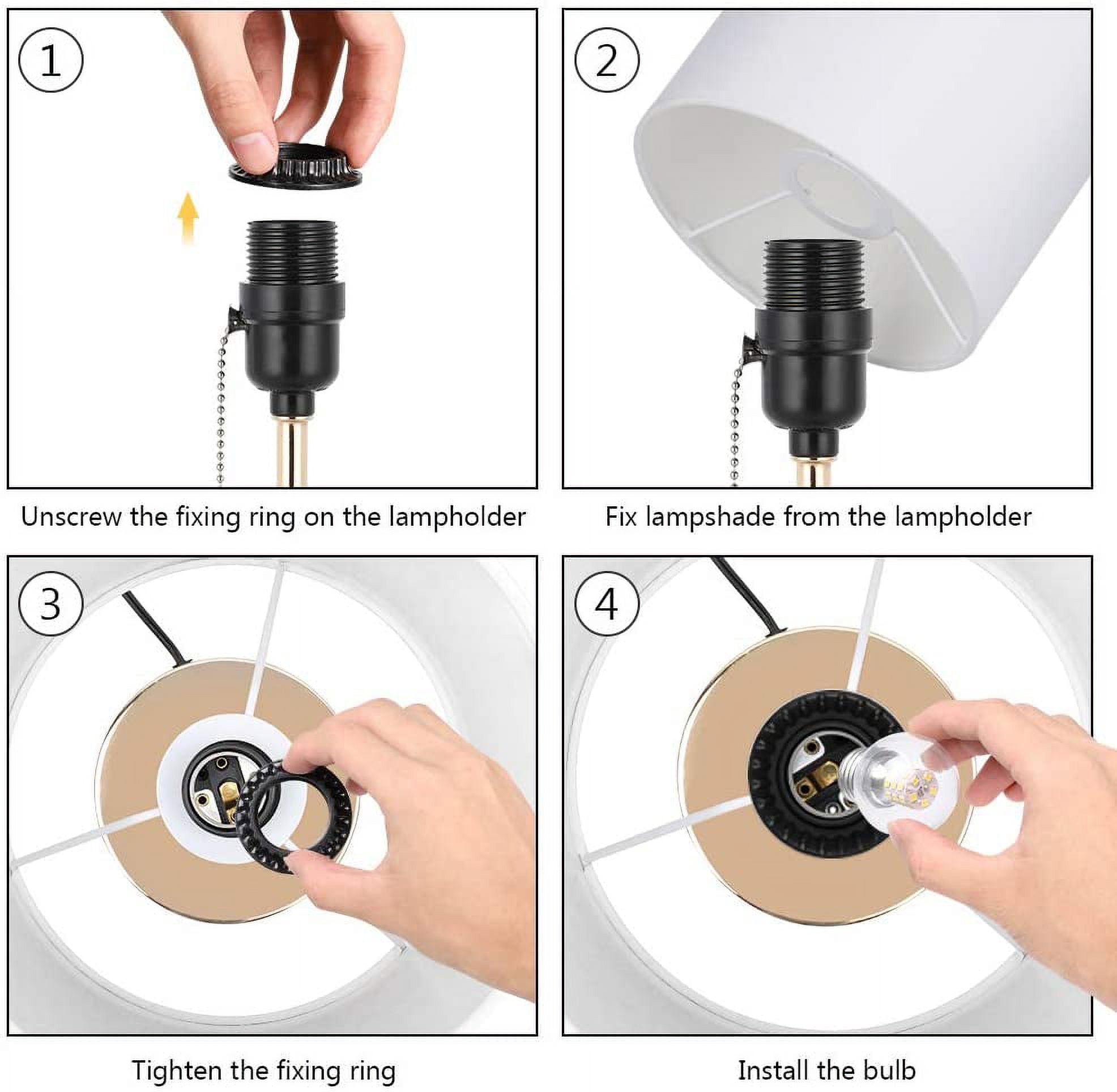 1

Unscrew the fixing ring on the lampholder

2

Fix lampshade from the lampholder

3

Tighten the fixing ring

4

Install the bulb