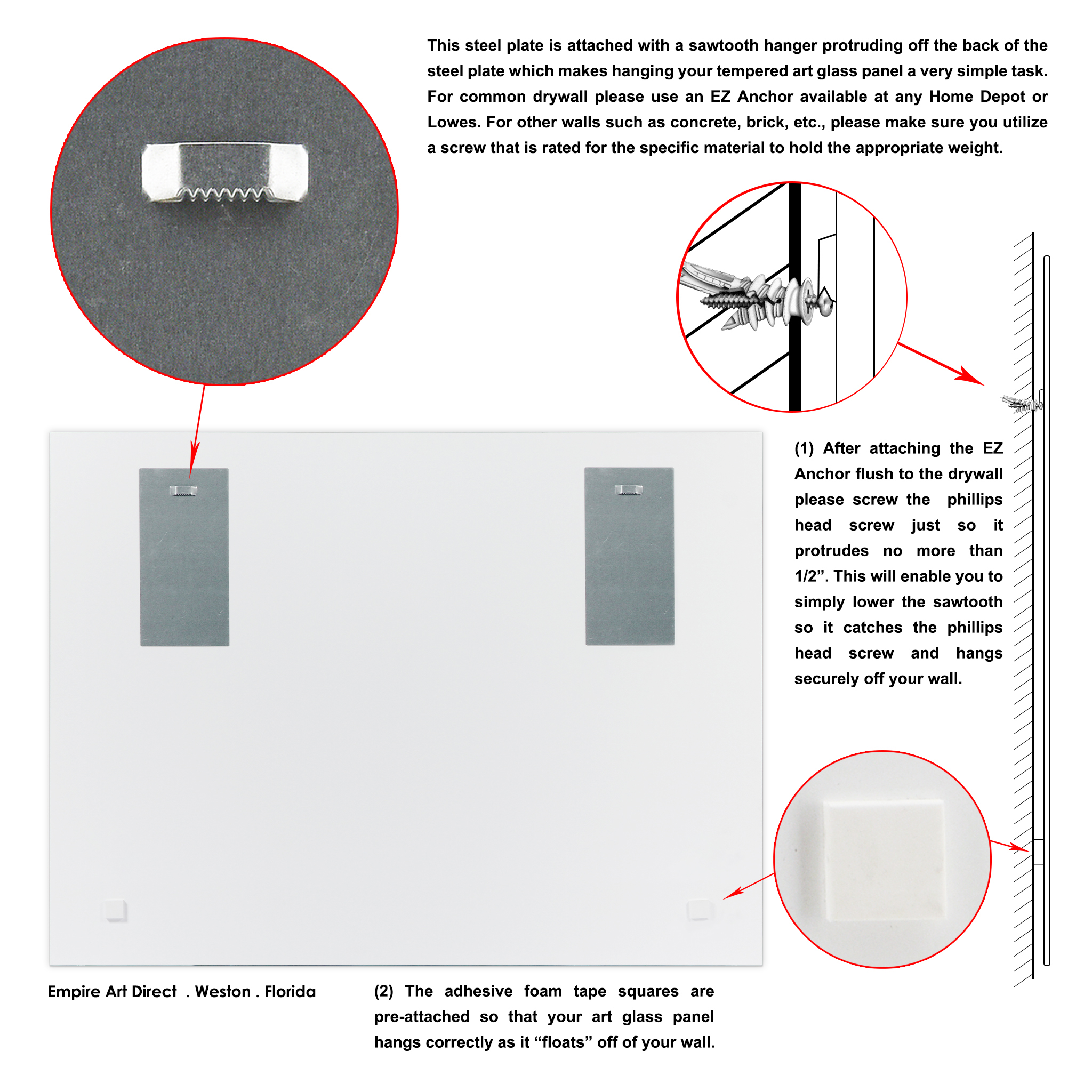 This steel plate is attached with a sawtooth hanger protruding off the back of the steel plate which makes hanging your tempered art glass panel a very simple task. For common drywall please use an EZ Anchor available at any Home Depot or Lowes. For other walls such as concrete, brick, etc., please make sure you utilize a screw that is rated for the specific material to hold the appropriate weight.

(1) After attaching the EZ Anchor flush to the drywall please screw the phillips head screw just so it protrudes no more than 1/2”. This will enable you to simply lower the sawtooth so it catches the phillips head screw and hangs securely off your wall.

Empire Art Direct . Weston . Florida

(2) The adhesive foam tape squares are pre-attached so that your art glass panel hangs correctly as it “floats” off of your wall.