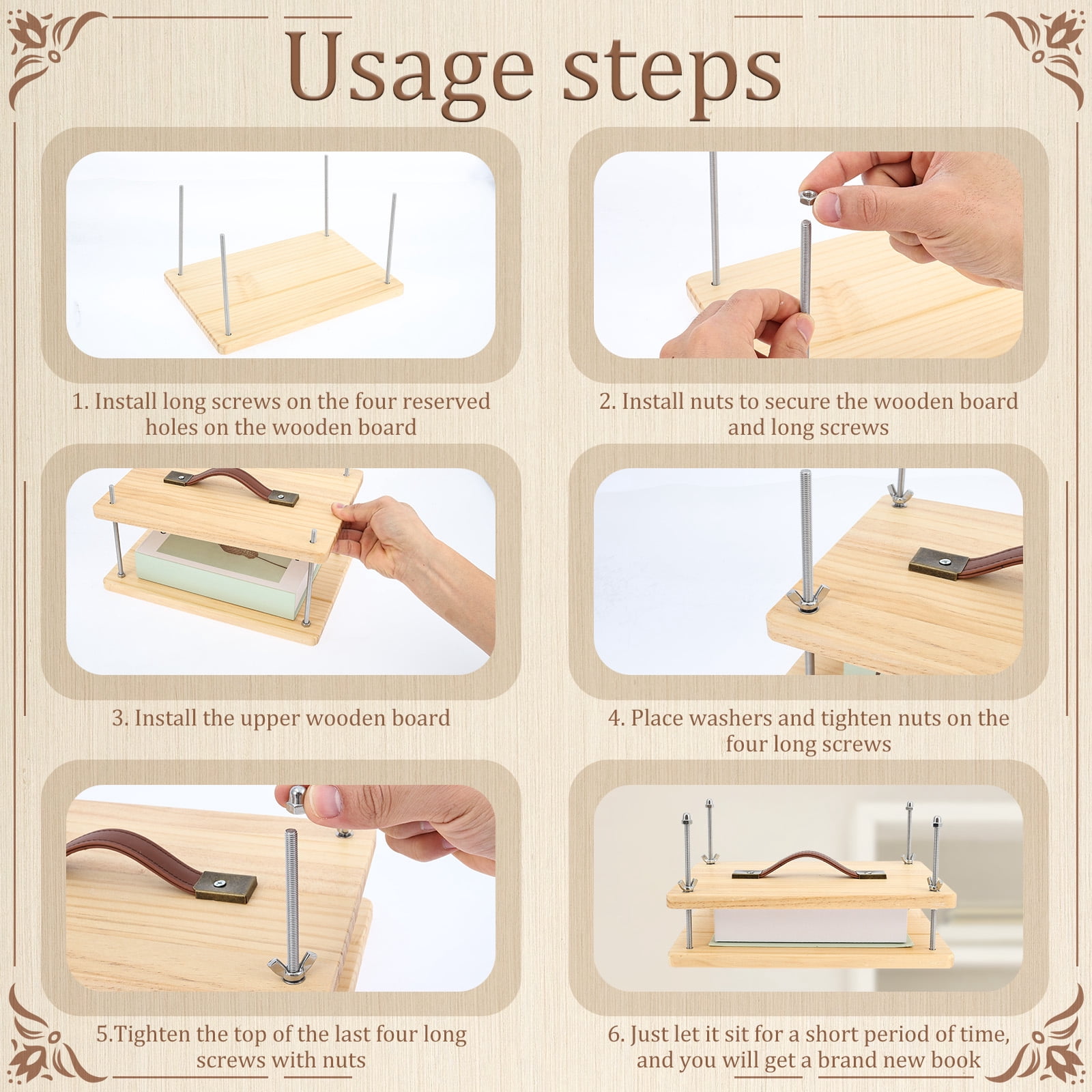 Usage steps

1. Install long screws on the four reserved holes on the wooden board

2. Install nuts to secure the wooden board and long screws

3. Install the upper wooden board

4. Place washers and tighten nuts on the four long screws

5.Tighten the top of the last four long screws with nuts

6. Just let it sit for a short period of time, and you will get a brand new book