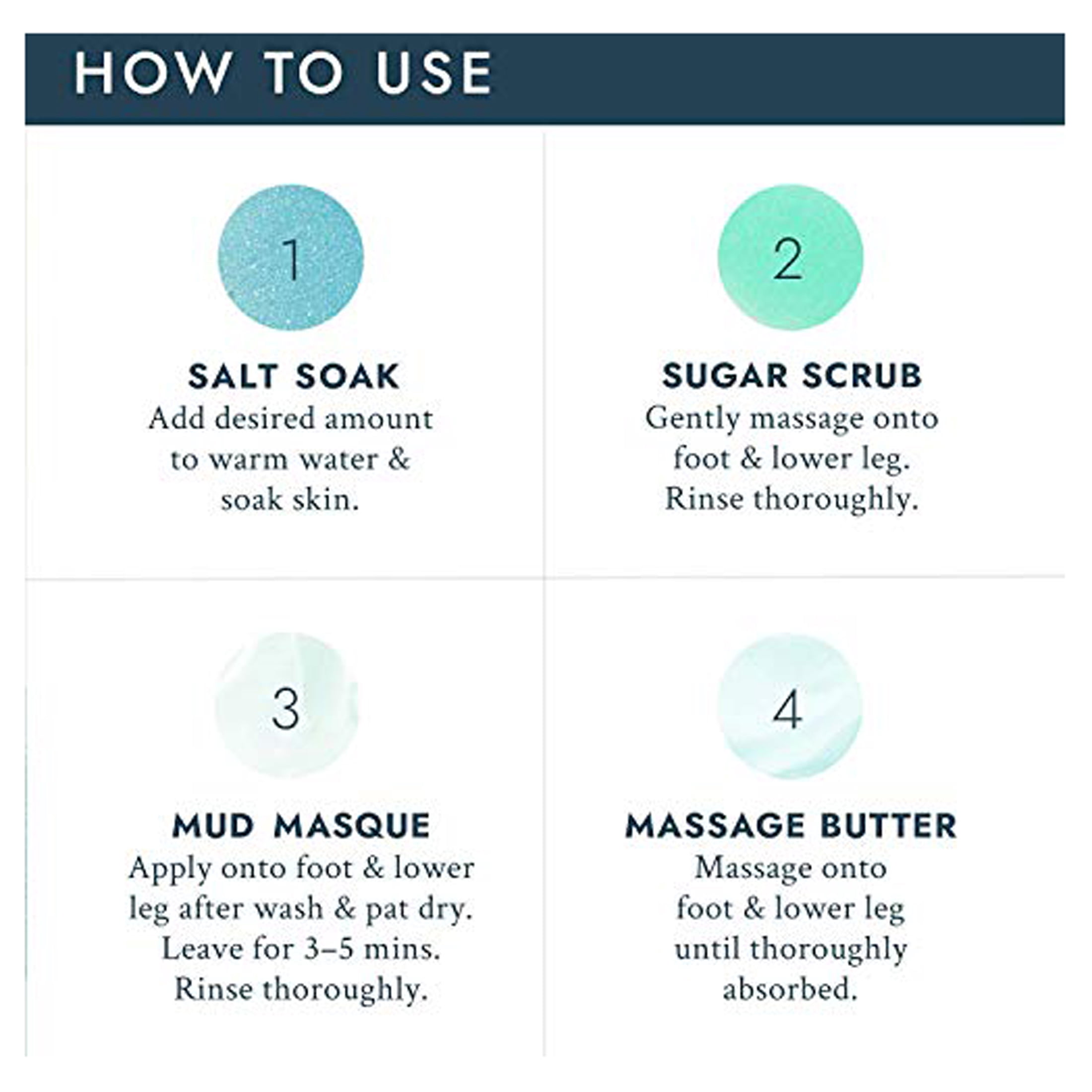 HOW TO USE

1

SALT SOAK
Add desired amount to warm water & soak skin.

2

SUGAR SCRUB
Gently massage onto foot & lower leg. Rinse thoroughly.

3

MUD MASQUE
Apply onto foot & lower leg after wash & pat dry. Leave for 3–5 mins. Rinse thoroughly.

4

MASSAGE BUTTER
Massage onto foot & lower leg until thoroughly absorbed.