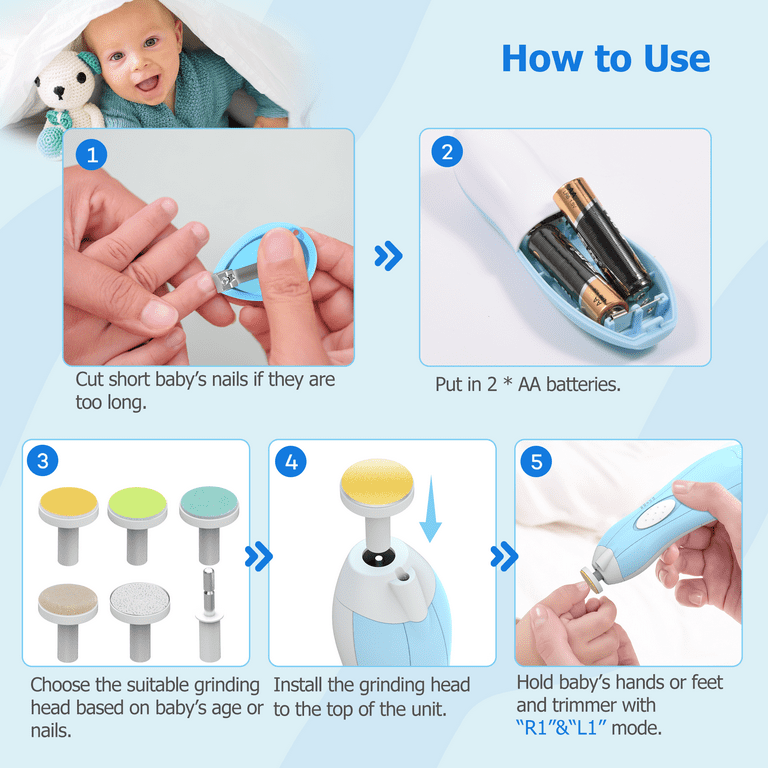 How to Use

1

Cut short baby's nails if they are too long.

2

Put in 2 * AA batteries.

3

Choose the suitable grinding head based on baby's age or nails.

4

Install the grinding head to the top of the unit.

5

Hold baby's hands or feet and trimmer with "R1"&"L1" mode.