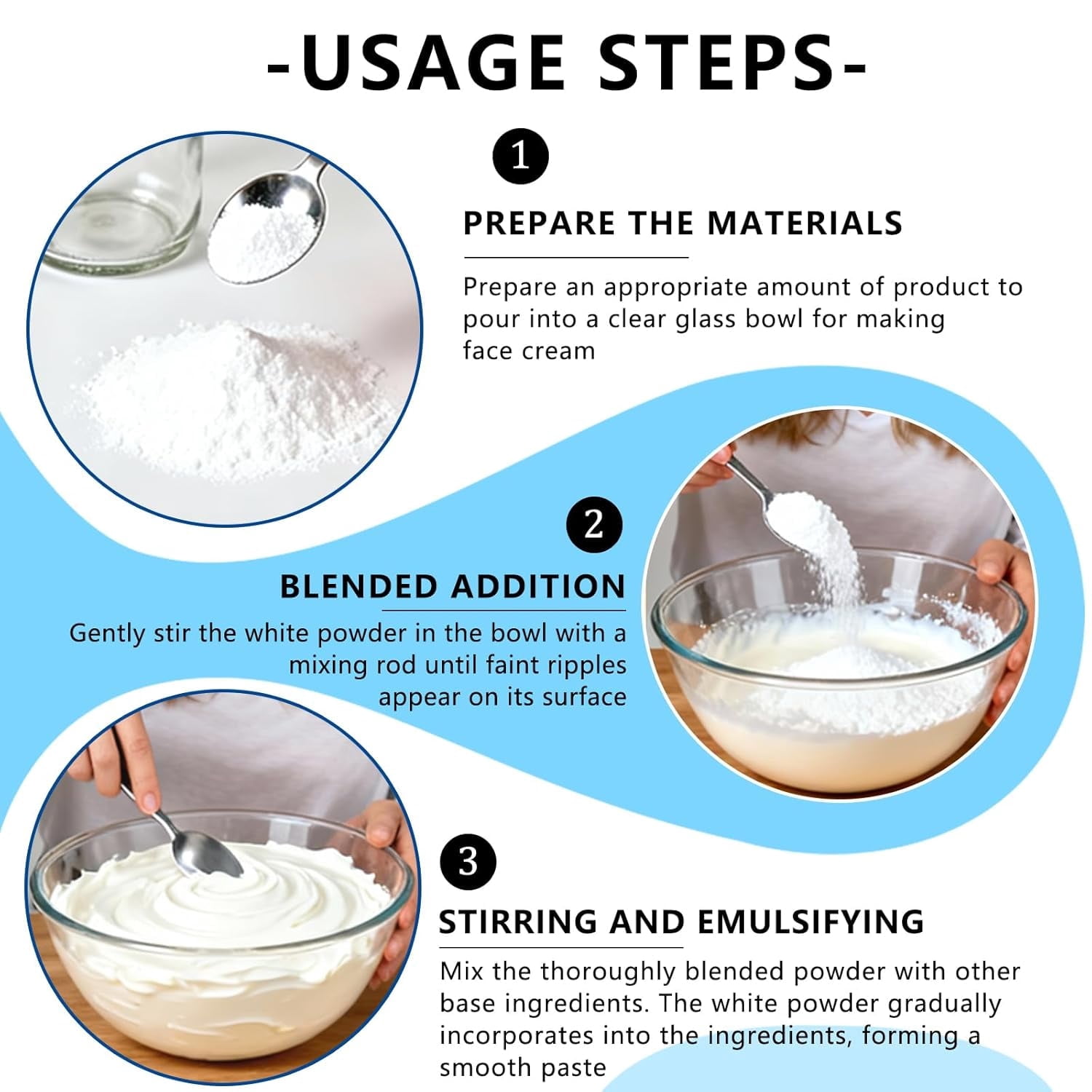 -USAGE STEPS-

1

PREPARE THE MATERIALS

Prepare an appropriate amount of product to pour into a clear glass bowl for making face cream

2

BLENDED ADDITION

Gently stir the white powder in the bowl with a mixing rod until faint ripples appear on its surface

3

STIRRING AND EMULSIFYING

Mix the thoroughly blended powder with other base ingredients. The white powder gradually incorporates into the ingredients, forming a smooth paste