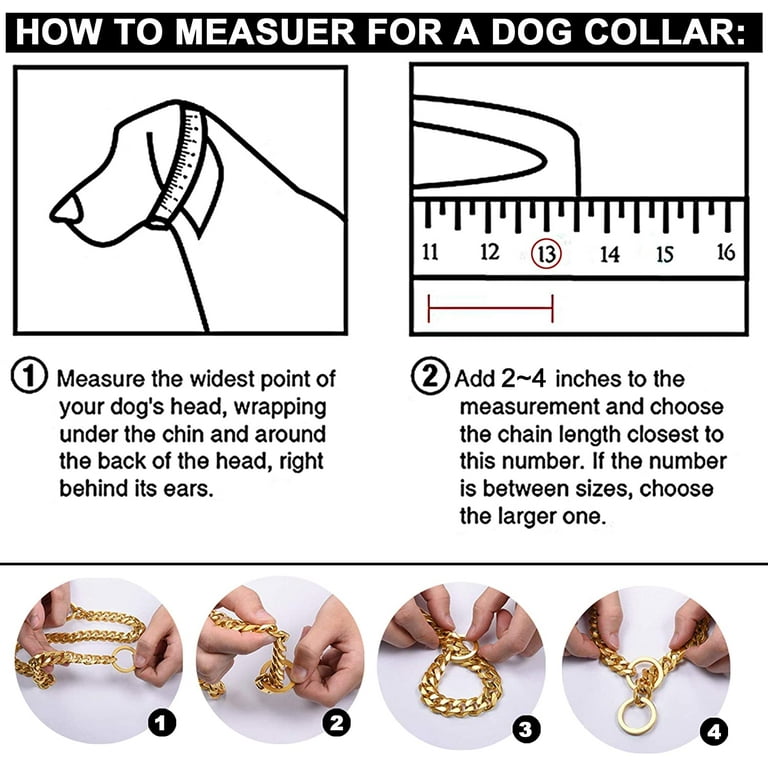 HOW TO MEASUER FOR A DOG COLLAR:

11 12 13 14 15 16

① Measure the widest point of your dog's head, wrapping under the chin and around the back of the head, right behind its ears.

② Add 2~4 inches to the measurement and choose the chain length closest to this number. If the number is between sizes, choose the larger one.

1

2

3

4