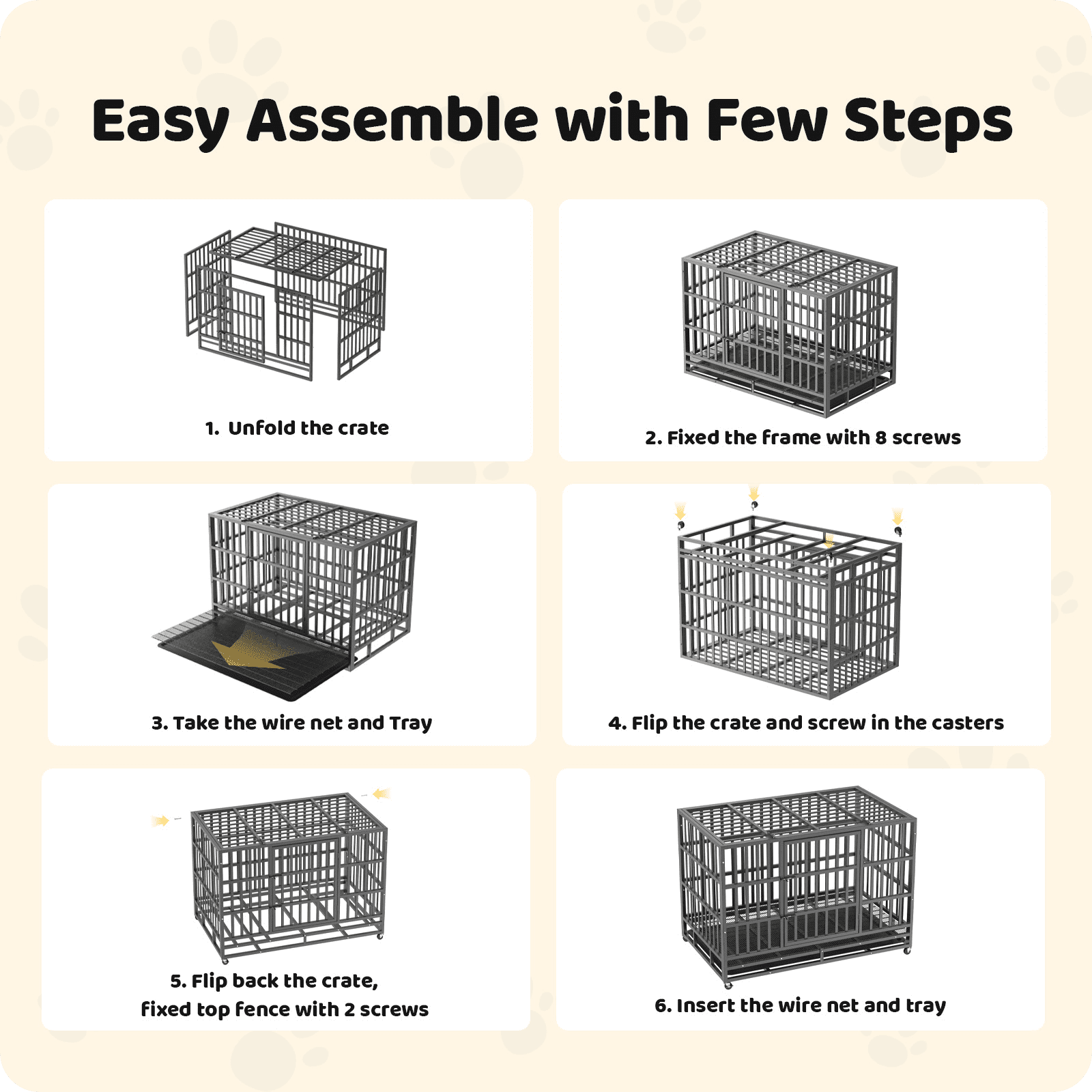 Easy Assemble with Few Steps

1. Unfold the crate

2. Fixed the frame with 8 screws

3. Take the wire net and Tray

4. Flip the crate and screw in the casters

5. Flip back the crate,
fixed top fence with 2 screws

6. Insert the wire net and tray