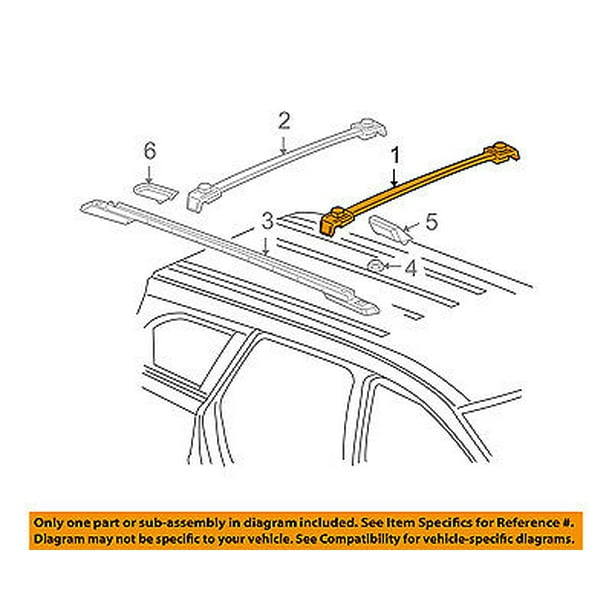 2
6
1
3
5
4

Only one part or sub-assembly in diagram included. See Item Specifics for Reference #.
Diagram may not be specific to your vehicle. See Compatibility for vehicle-specific diagrams.