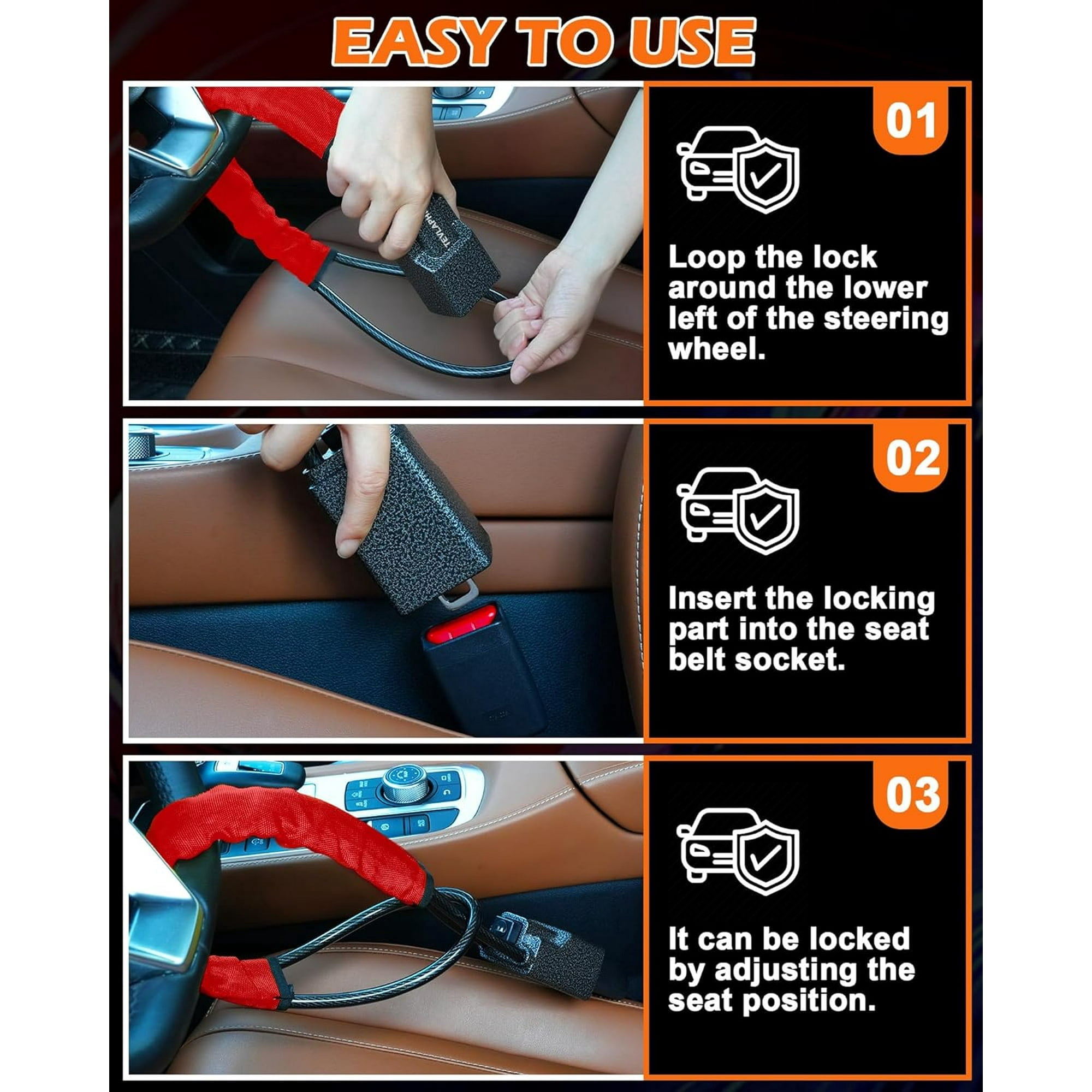 EASY TO USE

01

Loop the lock around the lower left of the steering wheel.

02

Insert the locking part into the seat belt socket.

03

It can be locked by adjusting the seat position.