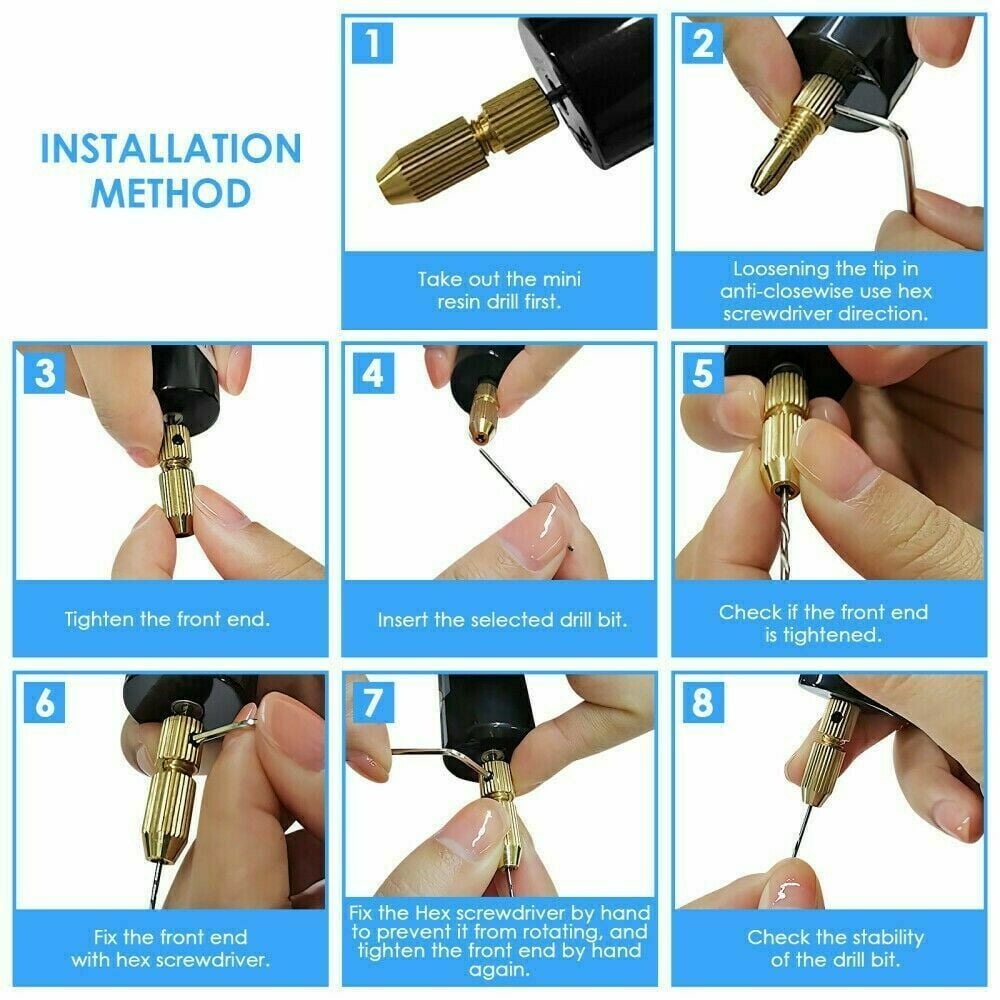 INSTALLATION METHOD

1
Take out the mini resin drill first.

2
Loosening the tip in anti-closewise use hex screwdriver direction.

3
Tighten the front end.

4
Insert the selected drill bit.

5
Check if the front end is tightened.

6
Fix the front end with hex screwdriver.

7
Fix the Hex screwdriver by hand to prevent it from rotating, and tighten the front end by hand again.

8
Check the stability of the drill bit.