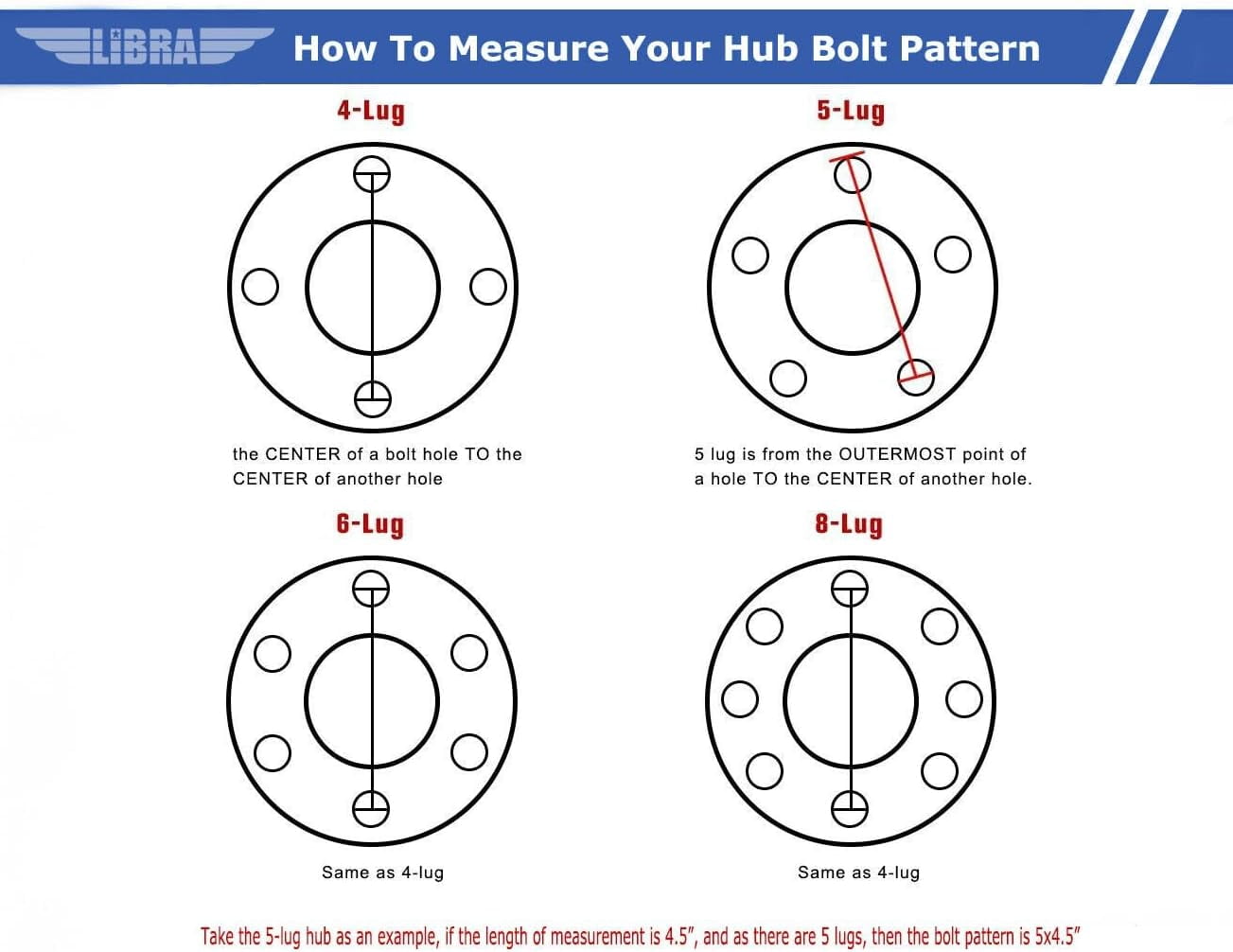 LIBRA How To Measure Your Hub Bolt Pattern

4-Lug

the CENTER of a bolt hole TO the CENTER of another hole

5-Lug

5 lug is from the OUTERMOST point of a hole TO the CENTER of another hole.

6-Lug

Same as 4-lug

8-Lug

Same as 4-lug

Take the 5-lug hub as an example, if the length of measurement is 4.5", and as there are 5 lugs, then the bolt pattern is 5x4.5"