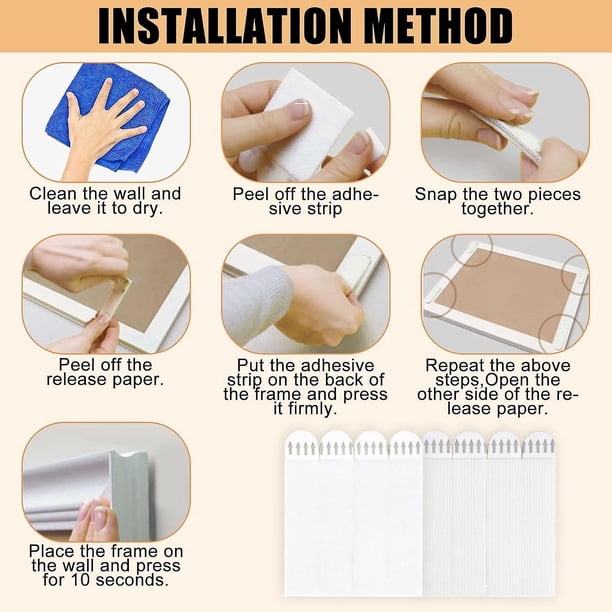 INSTALLATION METHOD

Clean the wall and leave it to dry.

Peel off the adhesive strip

Snap the two pieces together.

Peel off the release paper.

Put the adhesive strip on the back of the frame and press it firmly.

Repeat the above steps,Open the other side of the release paper.

Place the frame on the wall and press for 10 seconds.