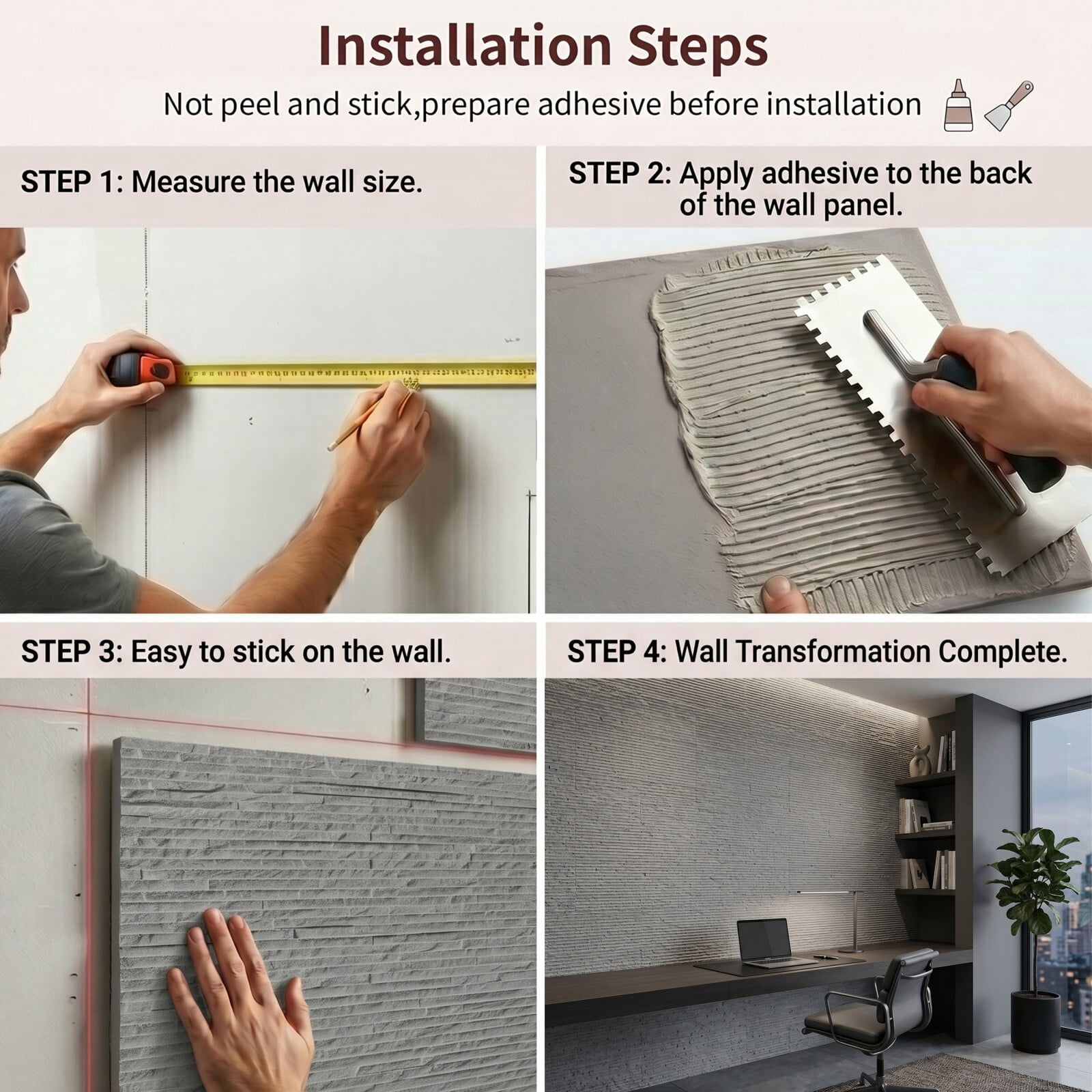 Installation Steps

Not peel and stick,prepare adhesive before installation

STEP 1: Measure the wall size.

STEP 2: Apply adhesive to the back of the wall panel.

STEP 3: Easy to stick on the wall.

STEP 4: Wall Transformation Complete.