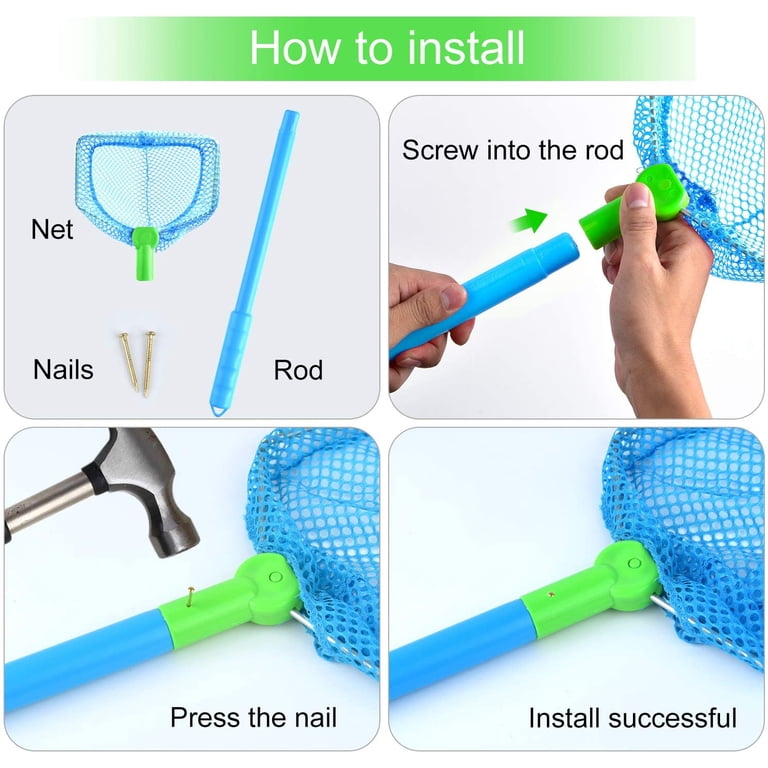 How to install

Net

Nails

Rod

Screw into the rod

Press the nail

Install successful