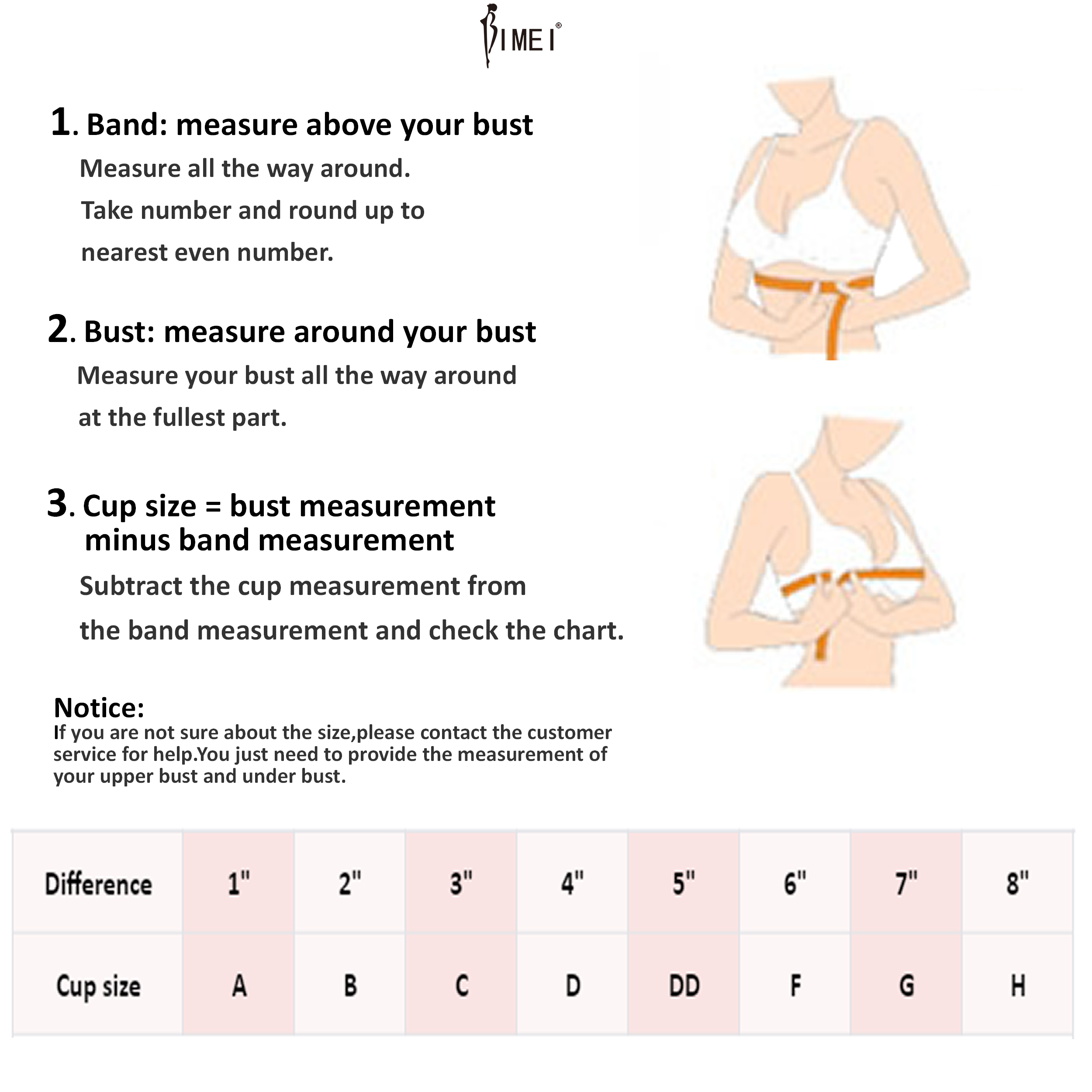 BIMEI®

1. Band: measure above your bust
Measure all the way around.
Take number and round up to
nearest even number.

2. Bust: measure around your bust
Measure your bust all the way around
at the fullest part.

3. Cup size = bust measurement minus band measurement
Subtract the cup measurement from
the band measurement and check the chart.

Notice:
If you are not sure about the size,please contact the customer service for help.You just need to provide the measurement of your upper bust and under bust.

| Difference | 1" | 2" | 3" | 4" | 5" | 6" | 7" | 8" |
|---|---|---|---|---|---|---|---|---|
| Cup size | A | B | C | D | DD | F | G | H |