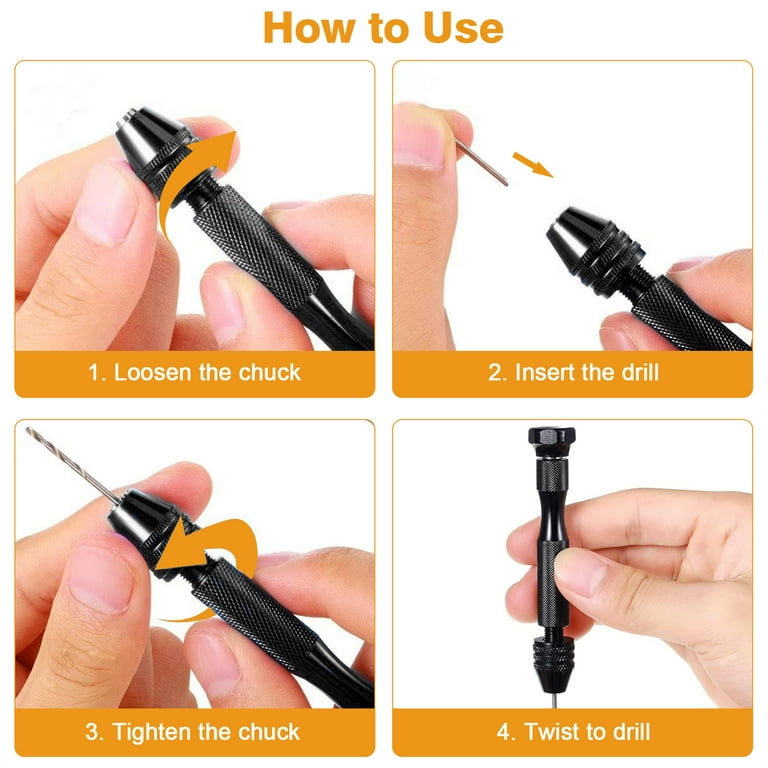 How to Use

1. Loosen the chuck

2. Insert the drill

3. Tighten the chuck

4. Twist to drill