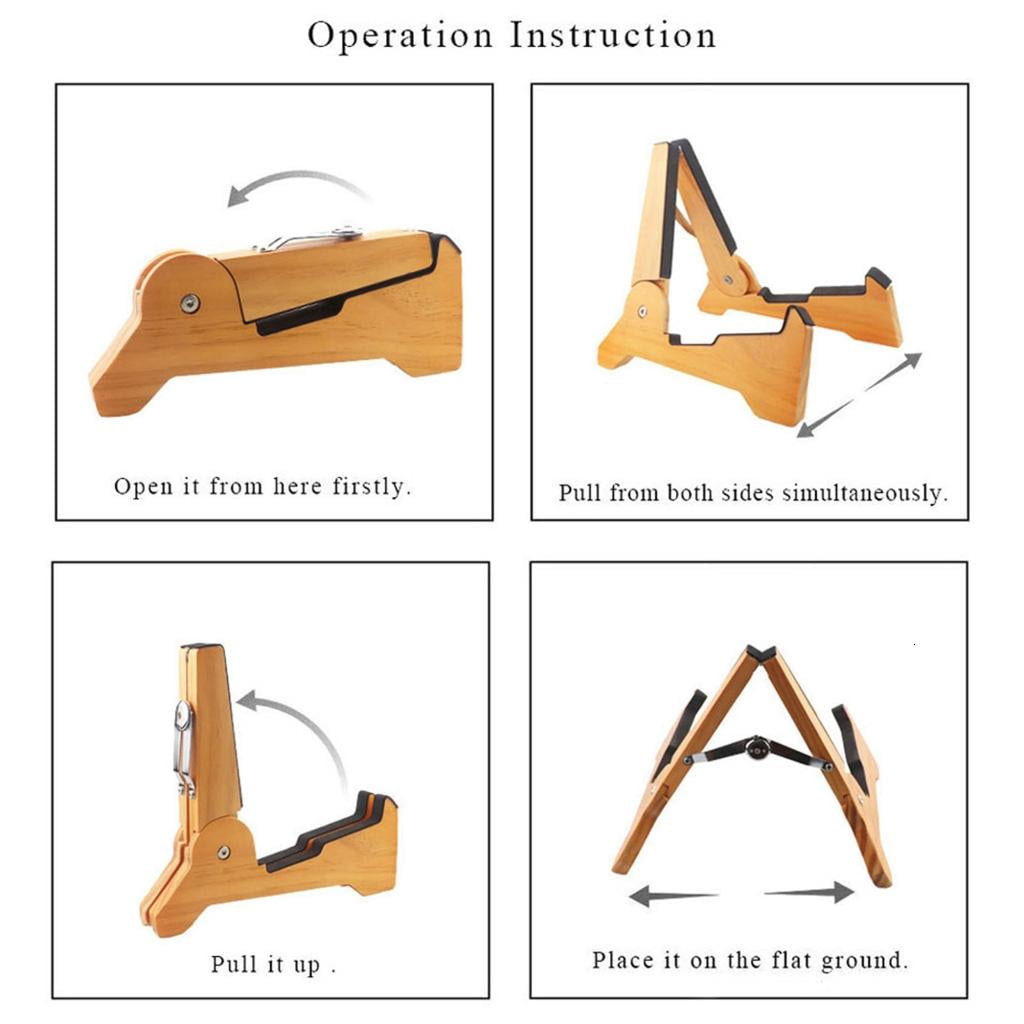 Operation Instruction

Open it from here firstly.

Pull from both sides simultaneously.

Pull it up .

Place it on the flat ground.