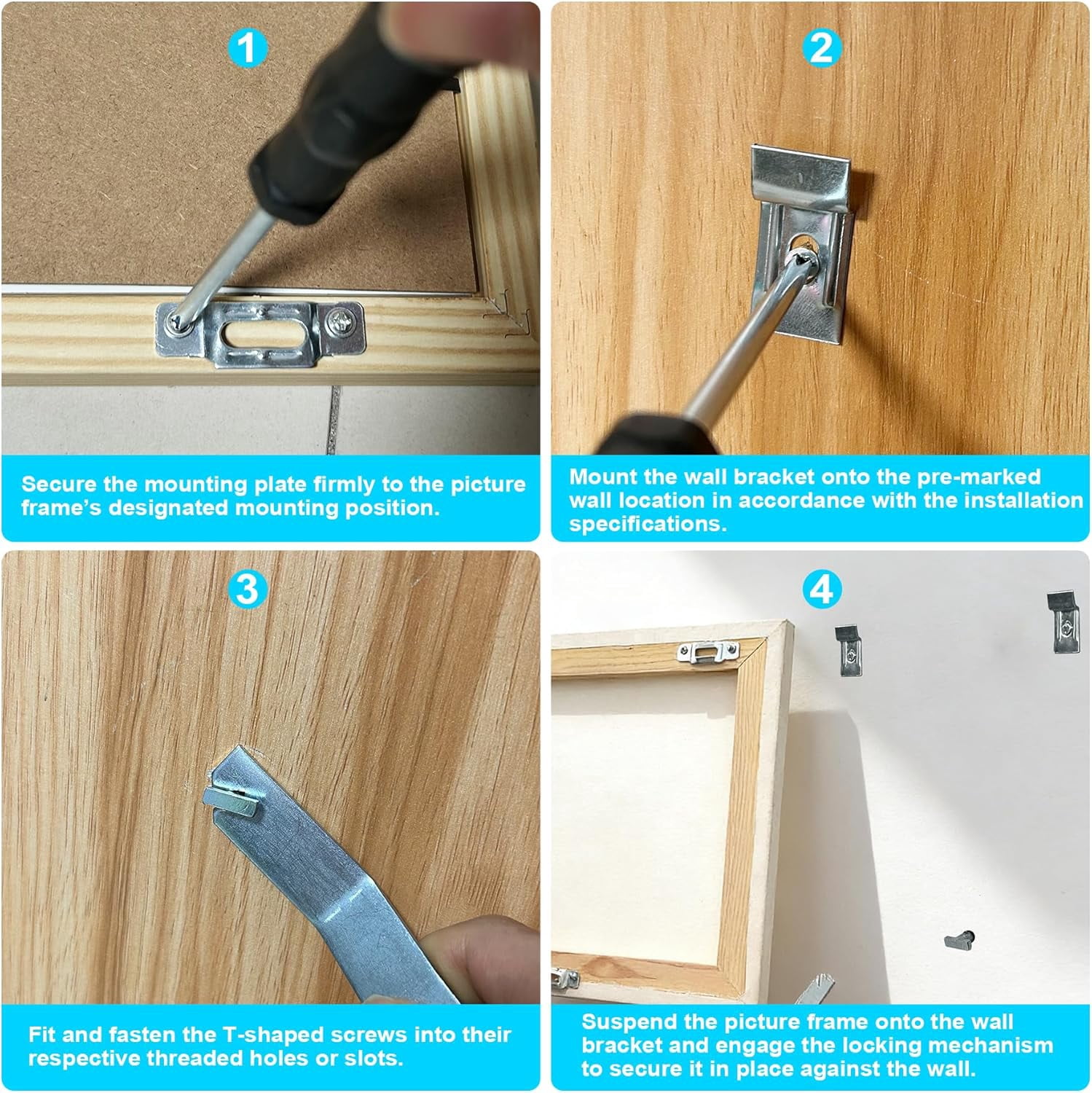 1

Secure the mounting plate firmly to the picture frame's designated mounting position.

2

Mount the wall bracket onto the pre-marked wall location in accordance with the installation specifications.

3

Fit and fasten the T-shaped screws into their respective threaded holes or slots.

4

Suspend the picture frame onto the wall bracket and engage the locking mechanism to secure it in place against the wall.