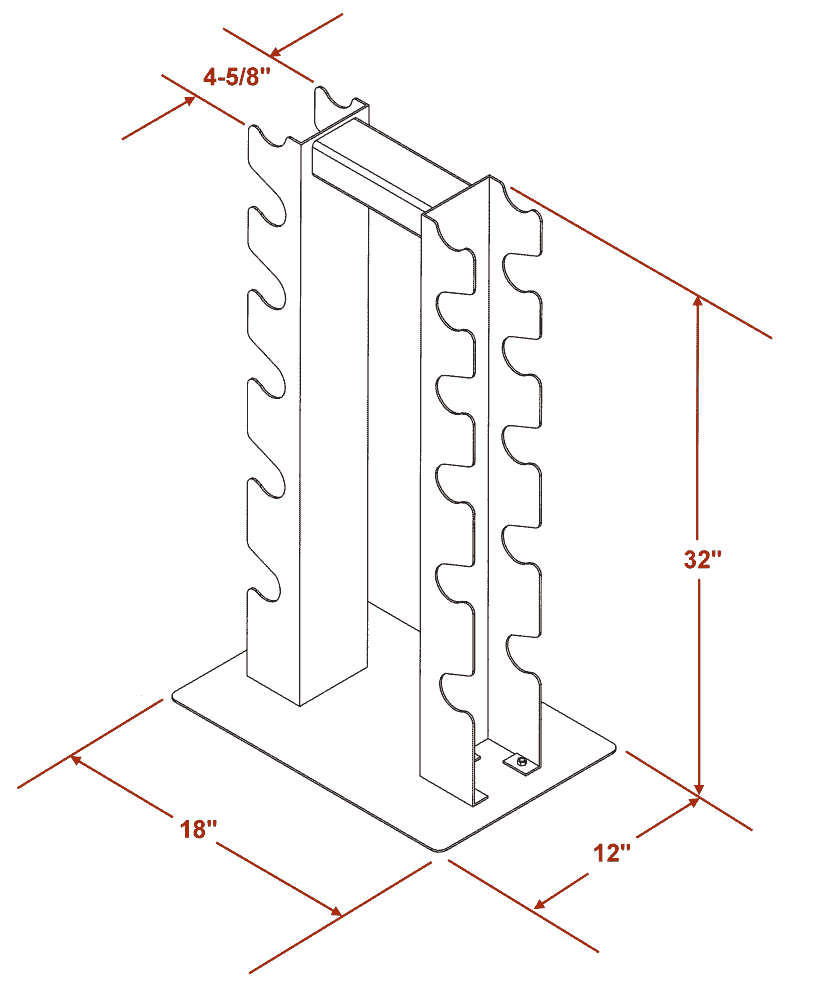 4-5/8"

32"

18"

12"