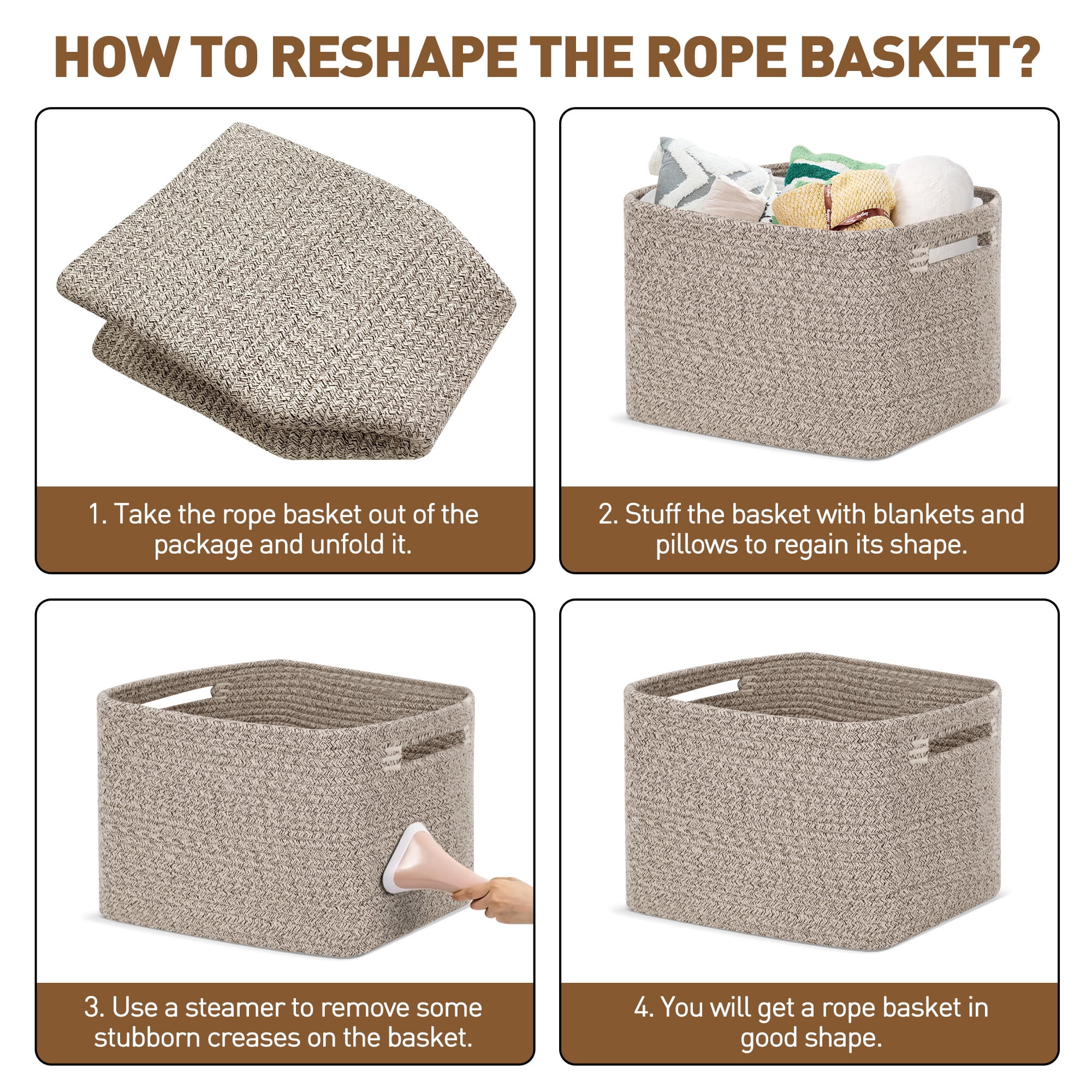 HOW TO RESHAPE THE ROPE BASKET?

1. Take the rope basket out of the package and unfold it.

2. Stuff the basket with blankets and pillows to regain its shape.

3. Use a steamer to remove some stubborn creases on the basket.

4. You will get a rope basket in good shape.