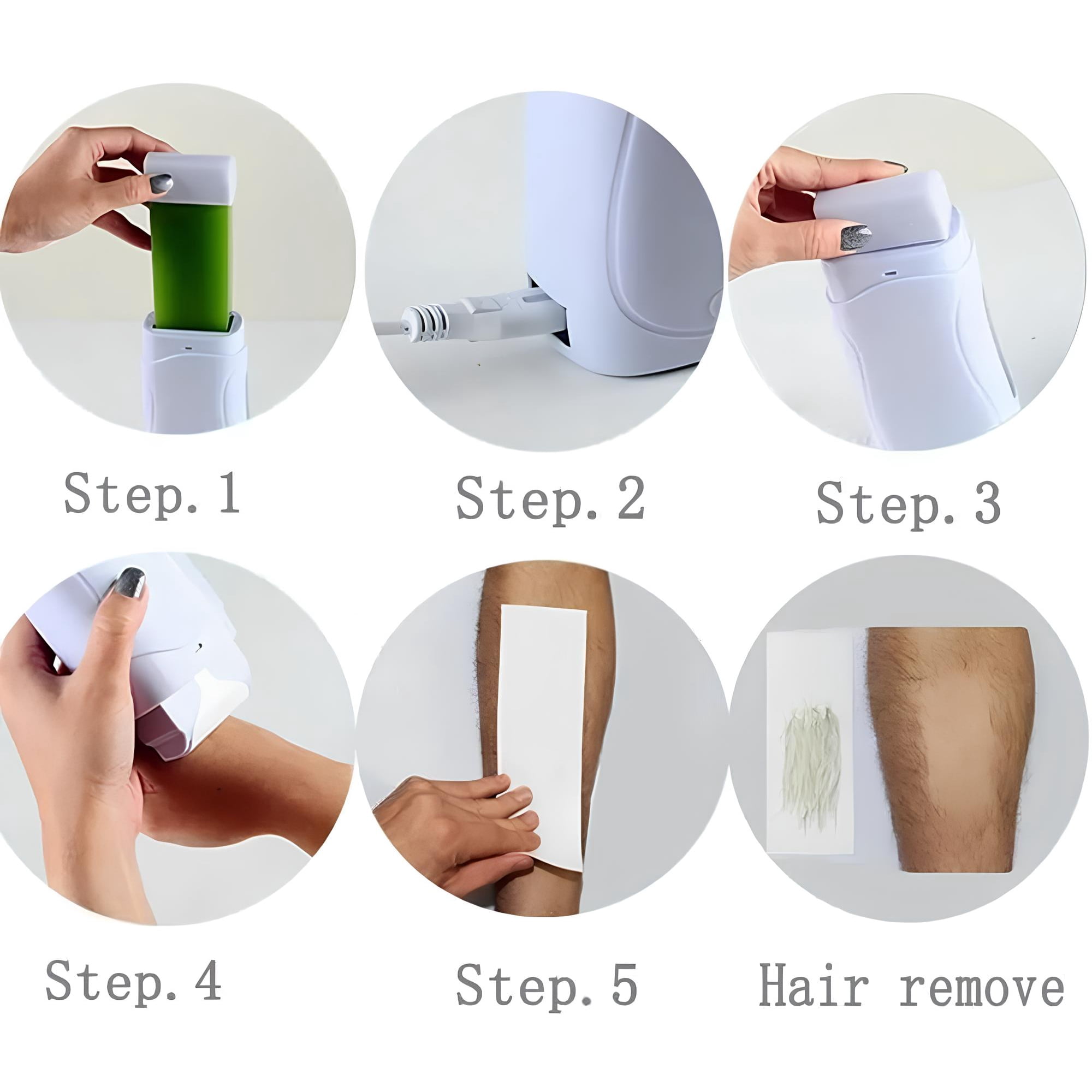 Step. 1

Step. 2

Step. 3

Step. 4

Step. 5

Hair remove