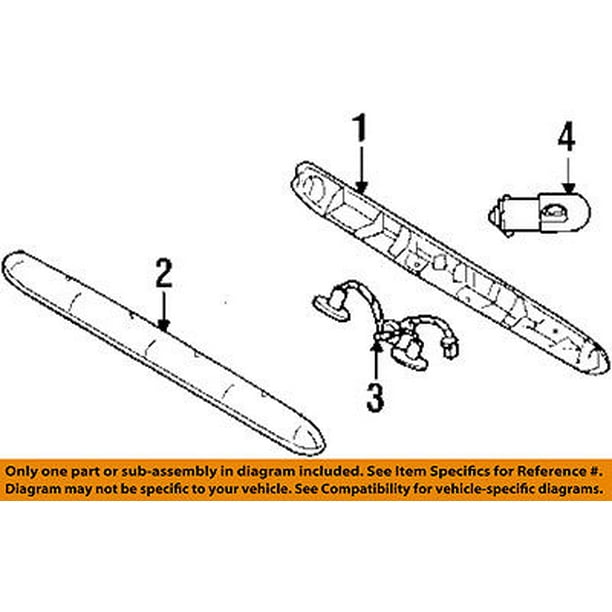 1

4

2

3

Only one part or sub-assembly in diagram included. See Item Specifics for Reference #.
Diagram may not be specific to your vehicle. See Compatibility for vehicle-specific diagrams.