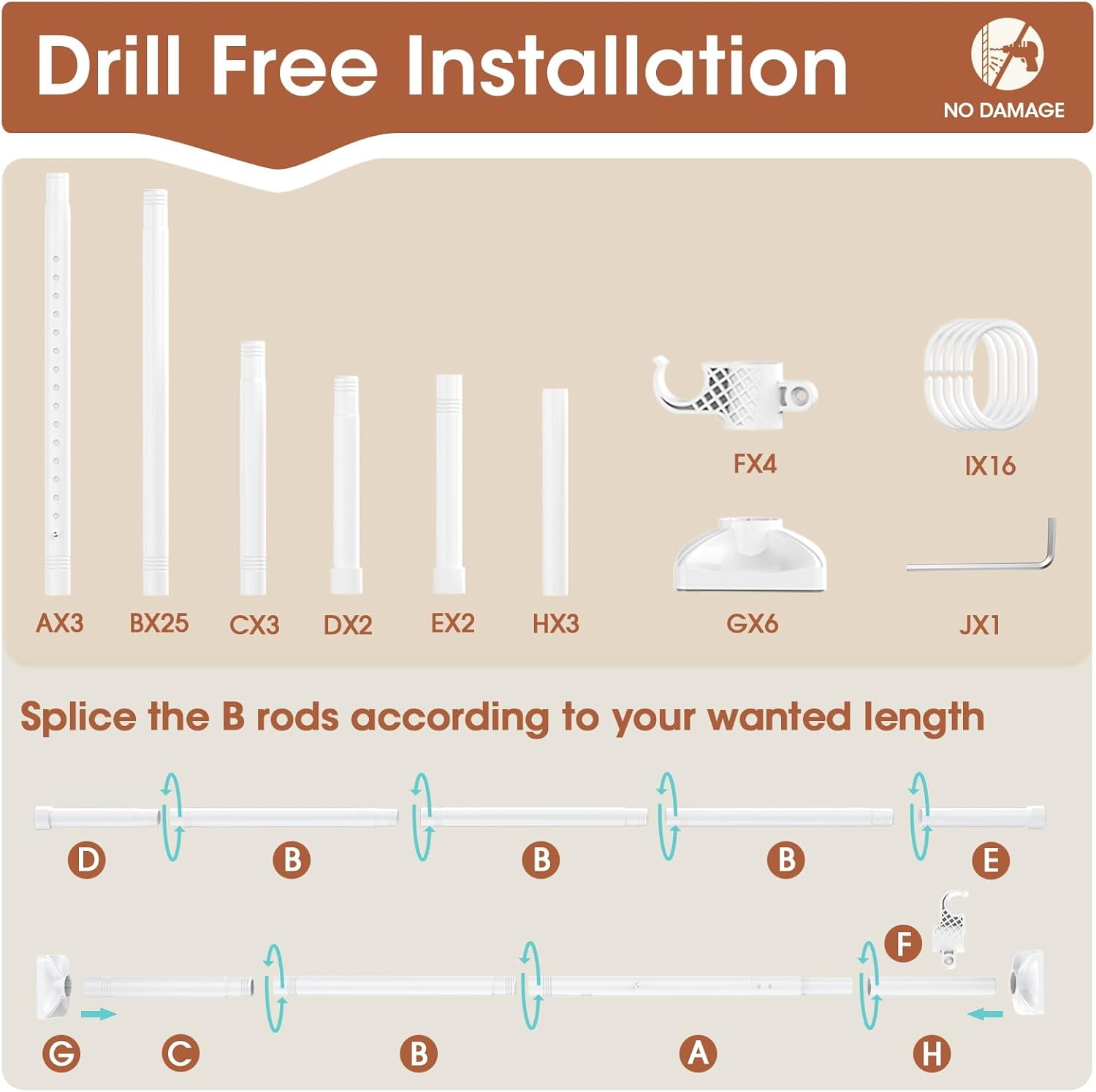 Drill Free Installation

NO DAMAGE

AX3
BX25
CX3
DX2
EX2
HX3
FX4
IX16
GX6
JX1

Splice the B rods according to your wanted length

D
B
B
B
E

F
G
C
B
A
H