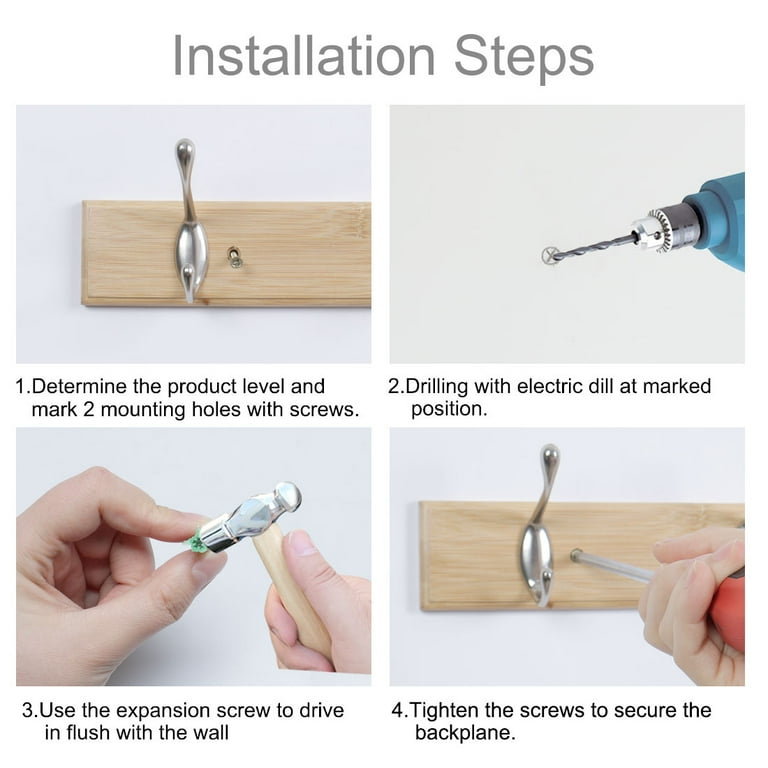 Installation Steps

1.Determine the product level and mark 2 mounting holes with screws.

2.Drilling with electric dill at marked position.

3.Use the expansion screw to drive in flush with the wall

4.Tighten the screws to secure the backplane.