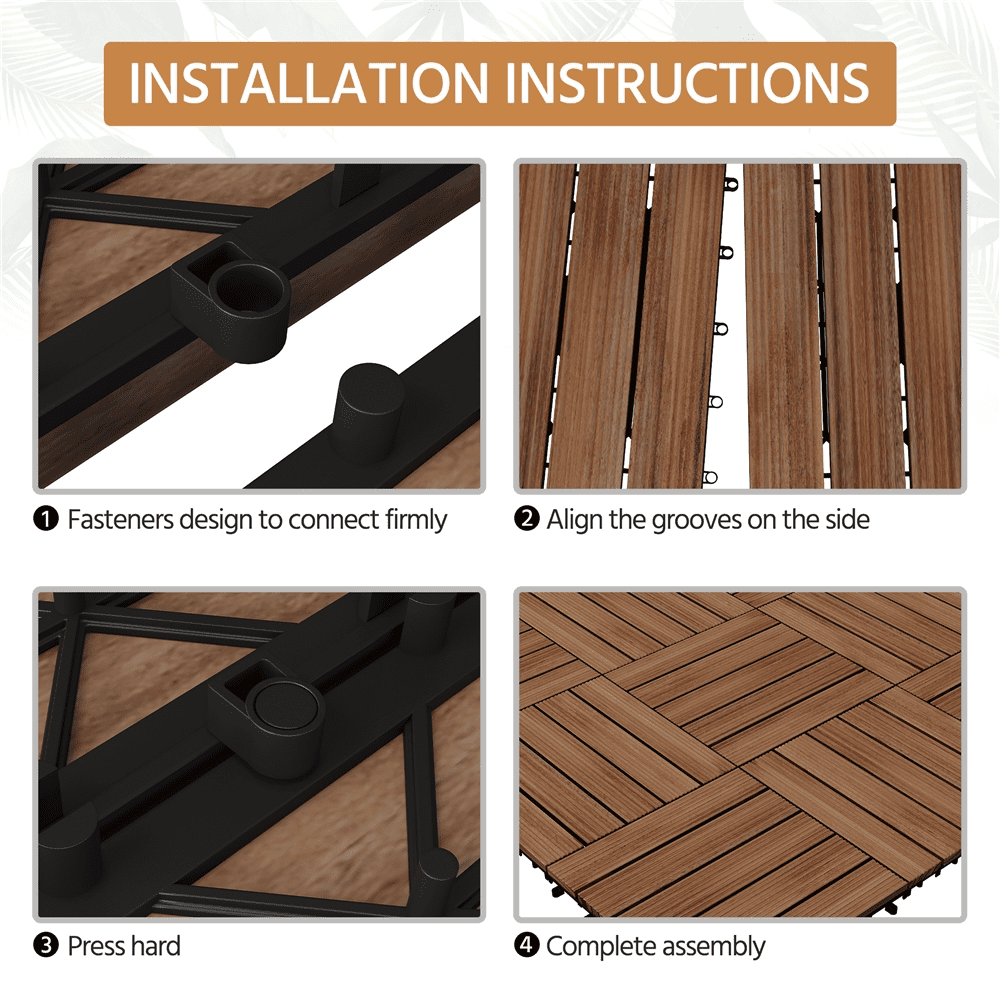 INSTALLATION INSTRUCTIONS

❶ Fasteners design to connect firmly

❷ Align the grooves on the side

❸ Press hard

❹ Complete assembly