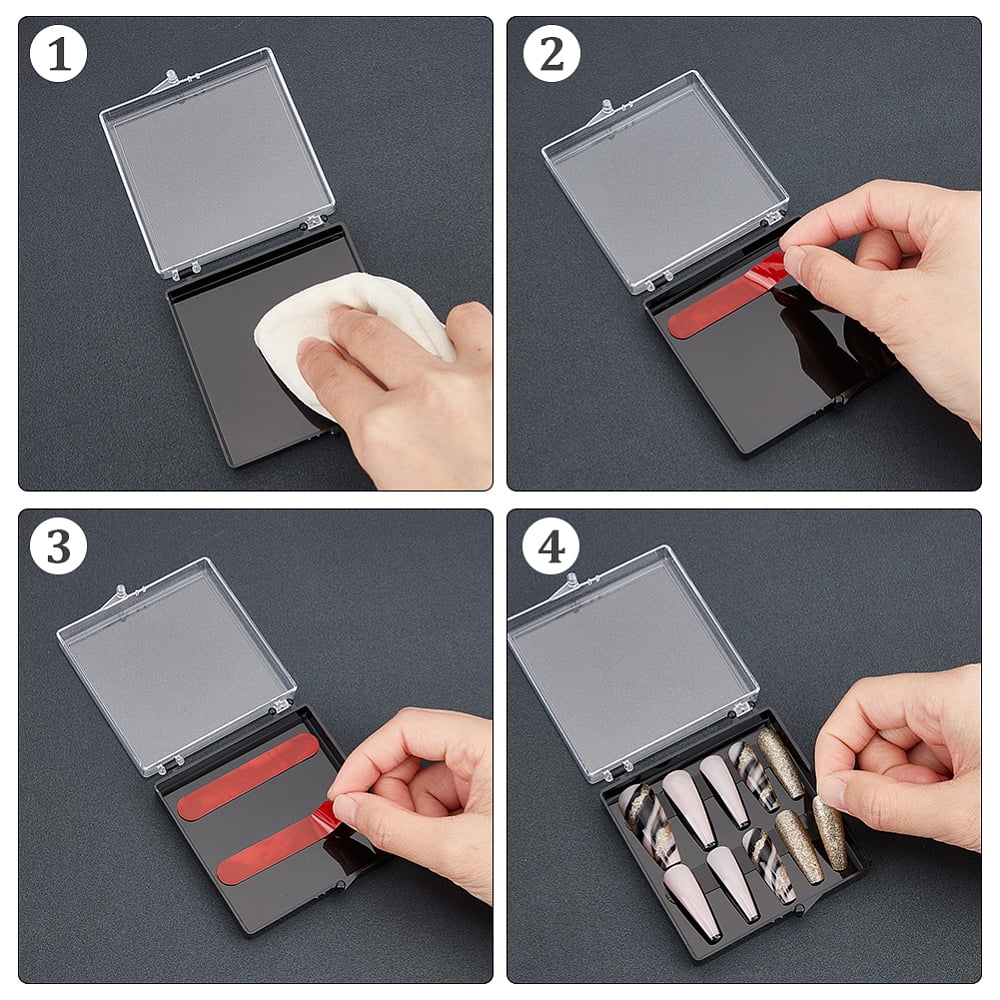 1

2

3

4