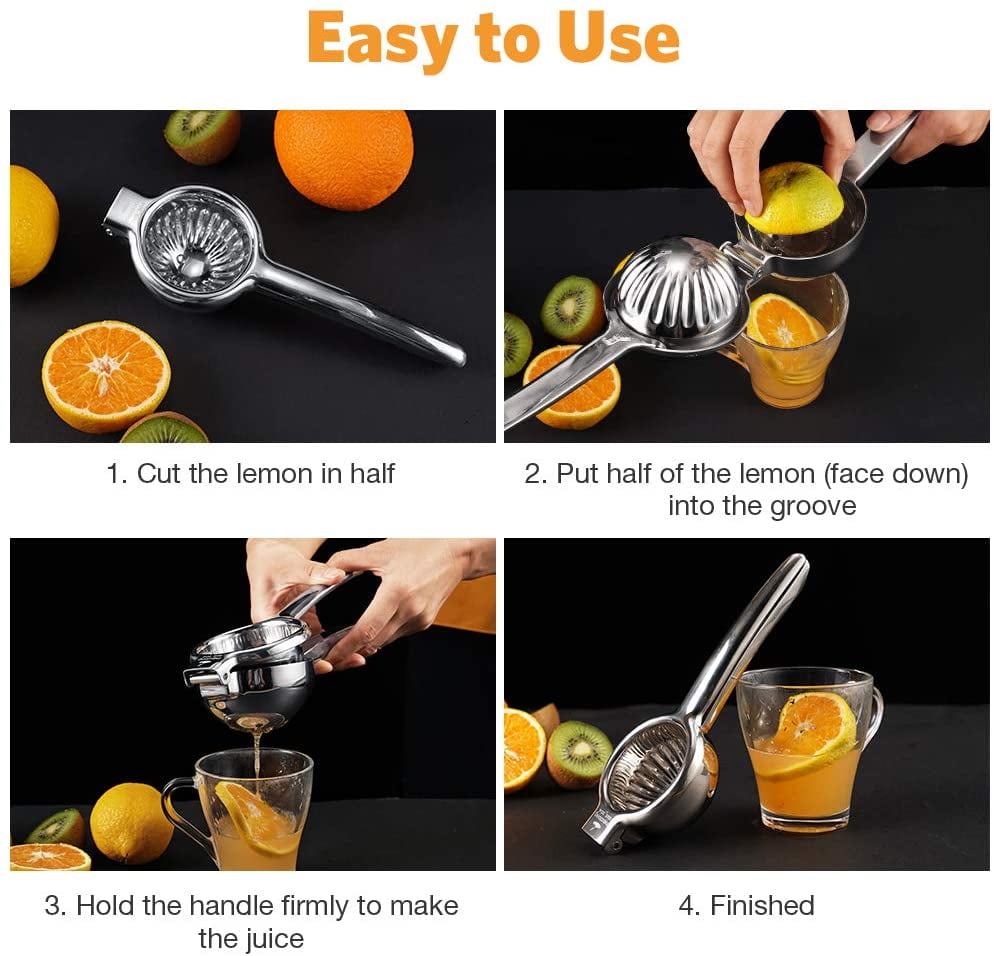 Easy to Use

1. Cut the lemon in half

2. Put half of the lemon (face down) into the groove

3. Hold the handle firmly to make the juice

4. Finished