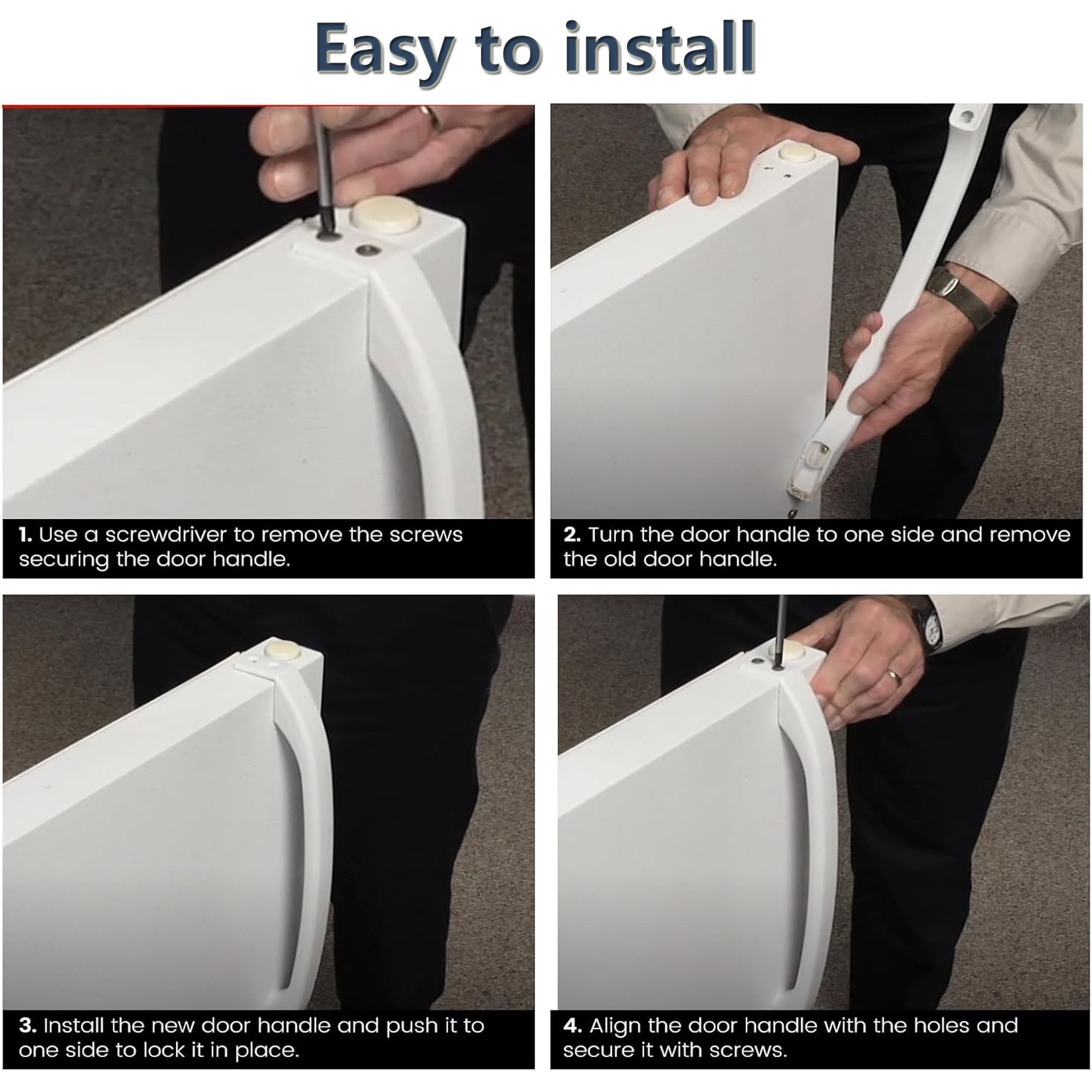 Easy to install

1. Use a screwdriver to remove the screws securing the door handle.

2. Turn the door handle to one side and remove the old door handle.

3. Install the new door handle and push it to one side to lock it in place.

4. Align the door handle with the holes and secure it with screws.