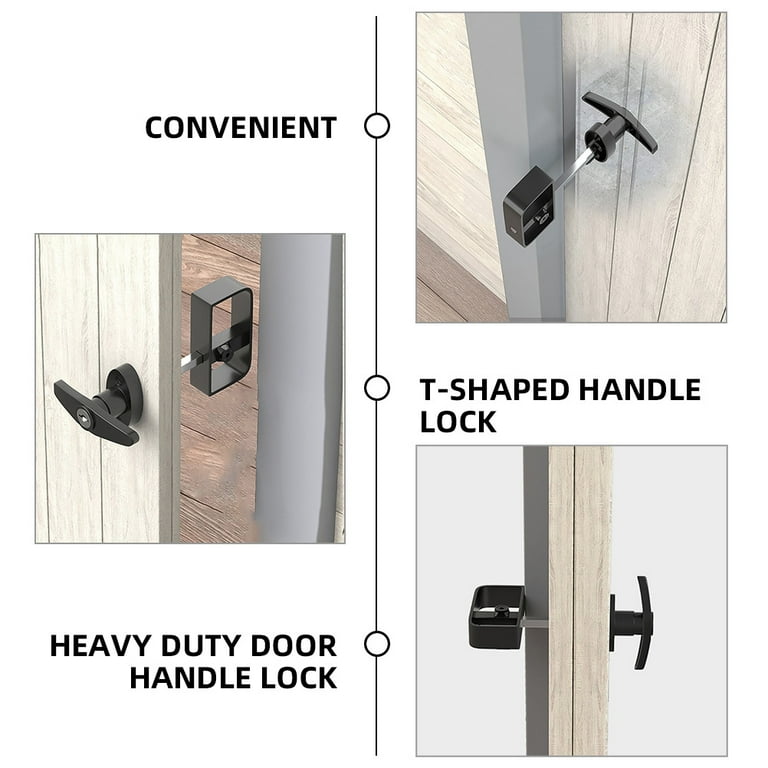 CONVENIENT

T-SHAPED HANDLE LOCK

HEAVY DUTY DOOR HANDLE LOCK