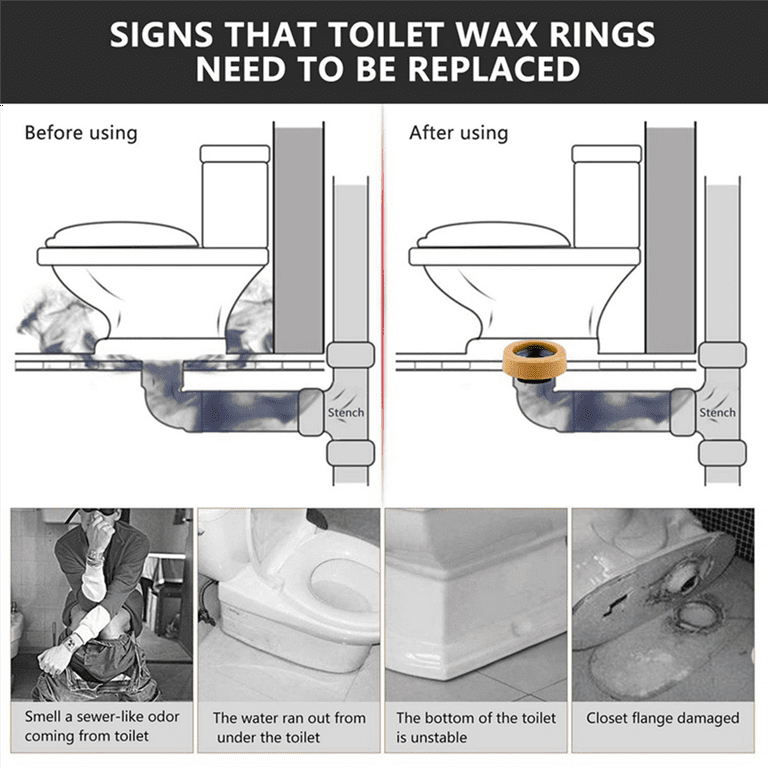 SIGNS THAT TOILET WAX RINGS NEED TO BE REPLACED

Before using

Stench

After using

Stench

Smell a sewer-like odor coming from toilet

The water ran out from under the toilet

The bottom of the toilet is unstable

Closet flange damaged