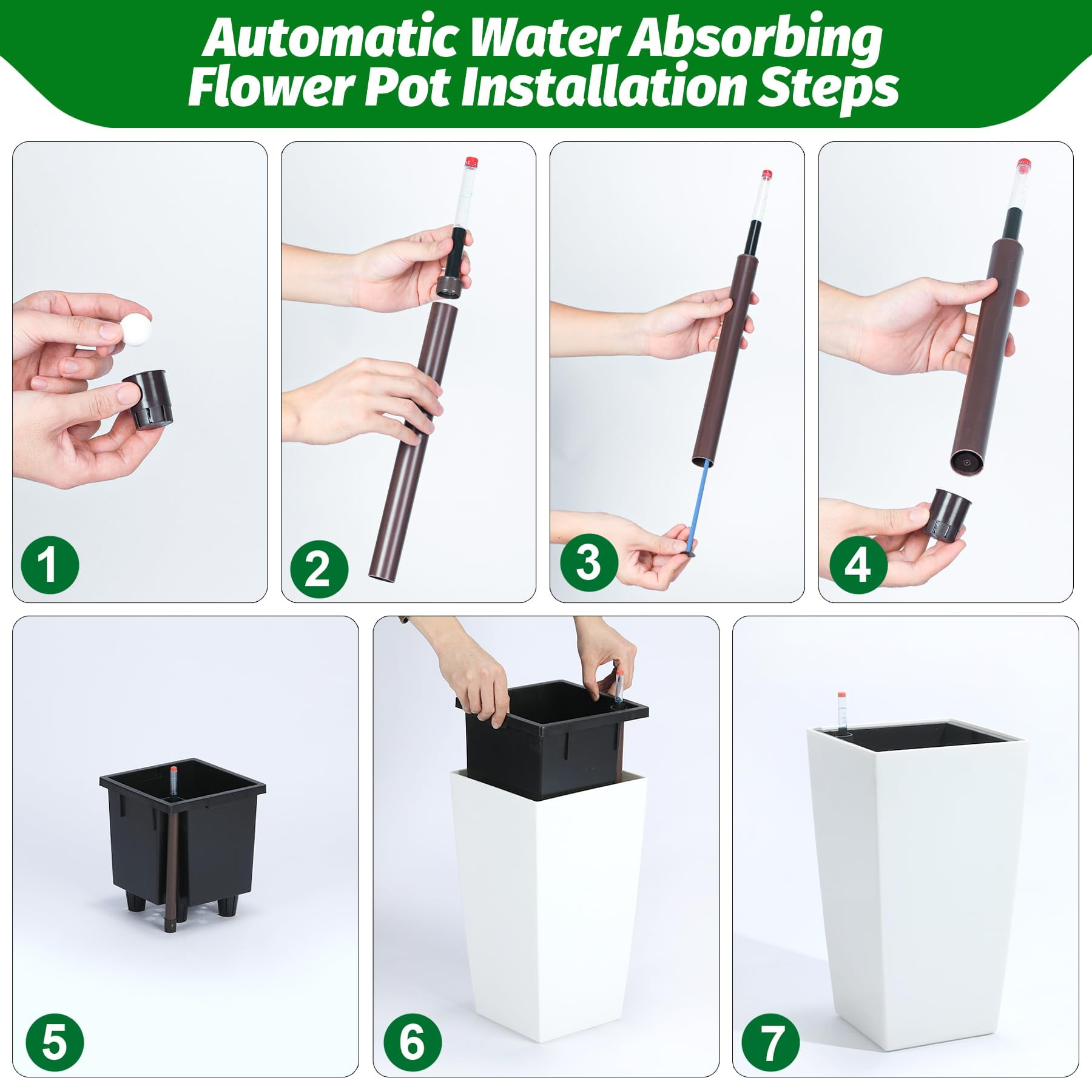 Automatic Water Absorbing Flower Pot Installation Steps

1

2

3

4

5

6

7