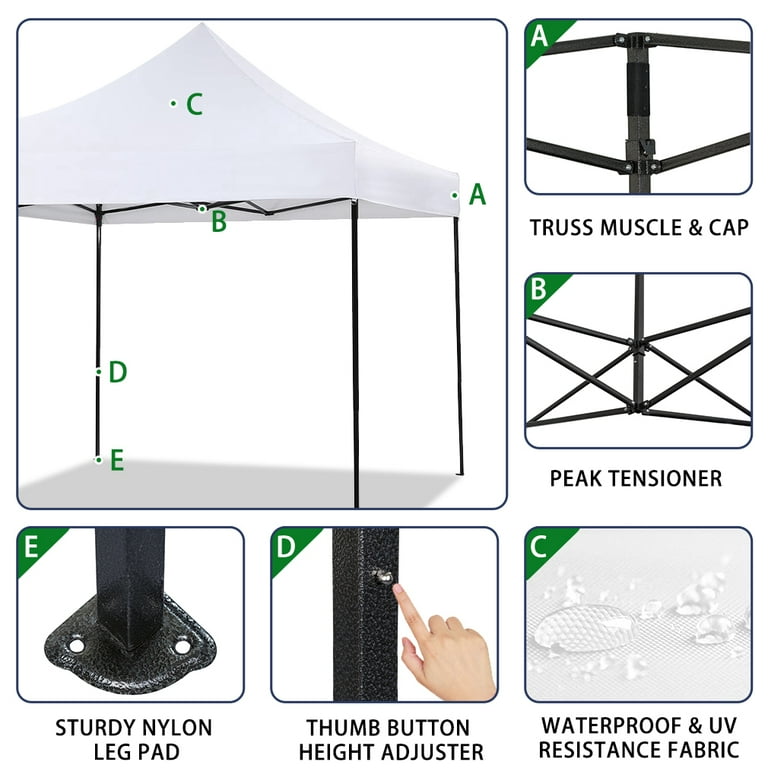 C
A
B
D
E

A
TRUSS MUSCLE & CAP

B
PEAK TENSIONER

E
STURDY NYLON LEG PAD

D
THUMB BUTTON HEIGHT ADJUSTER

C
WATERPROOF & UV RESISTANCE FABRIC