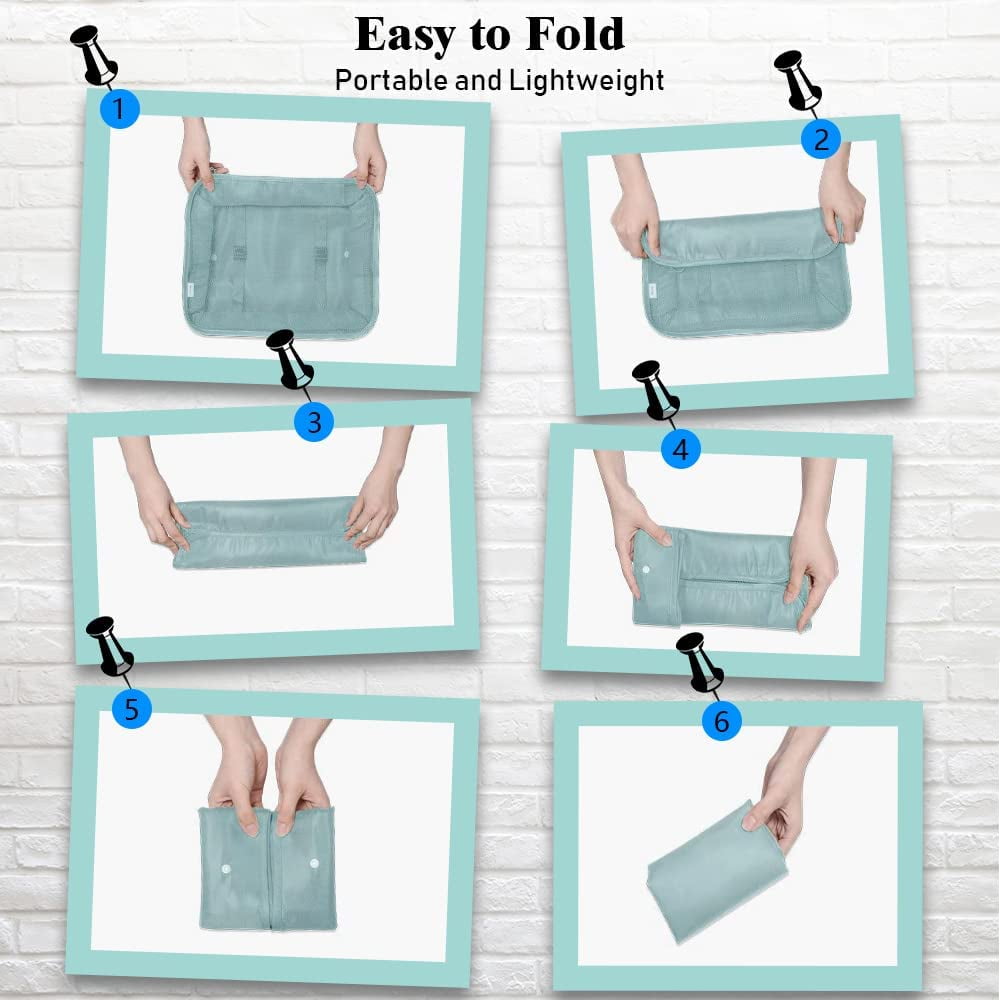 Easy to Fold
Portable and Lightweight

1

2

3

4

5

6