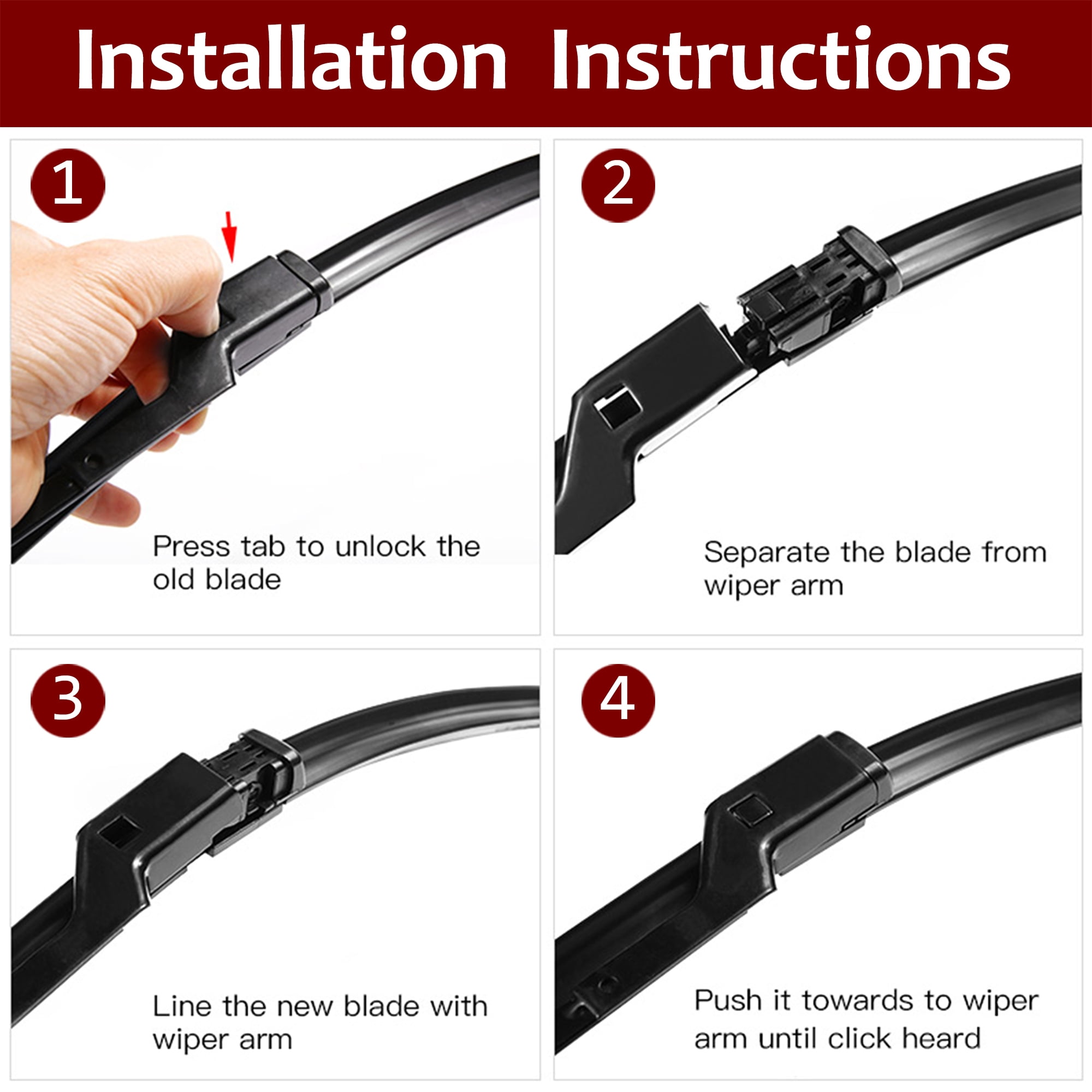 Installation Instructions

1

Press tab to unlock the old blade

2

Separate the blade from wiper arm

3

Line the new blade with wiper arm

4

Push it towards to wiper arm until click heard