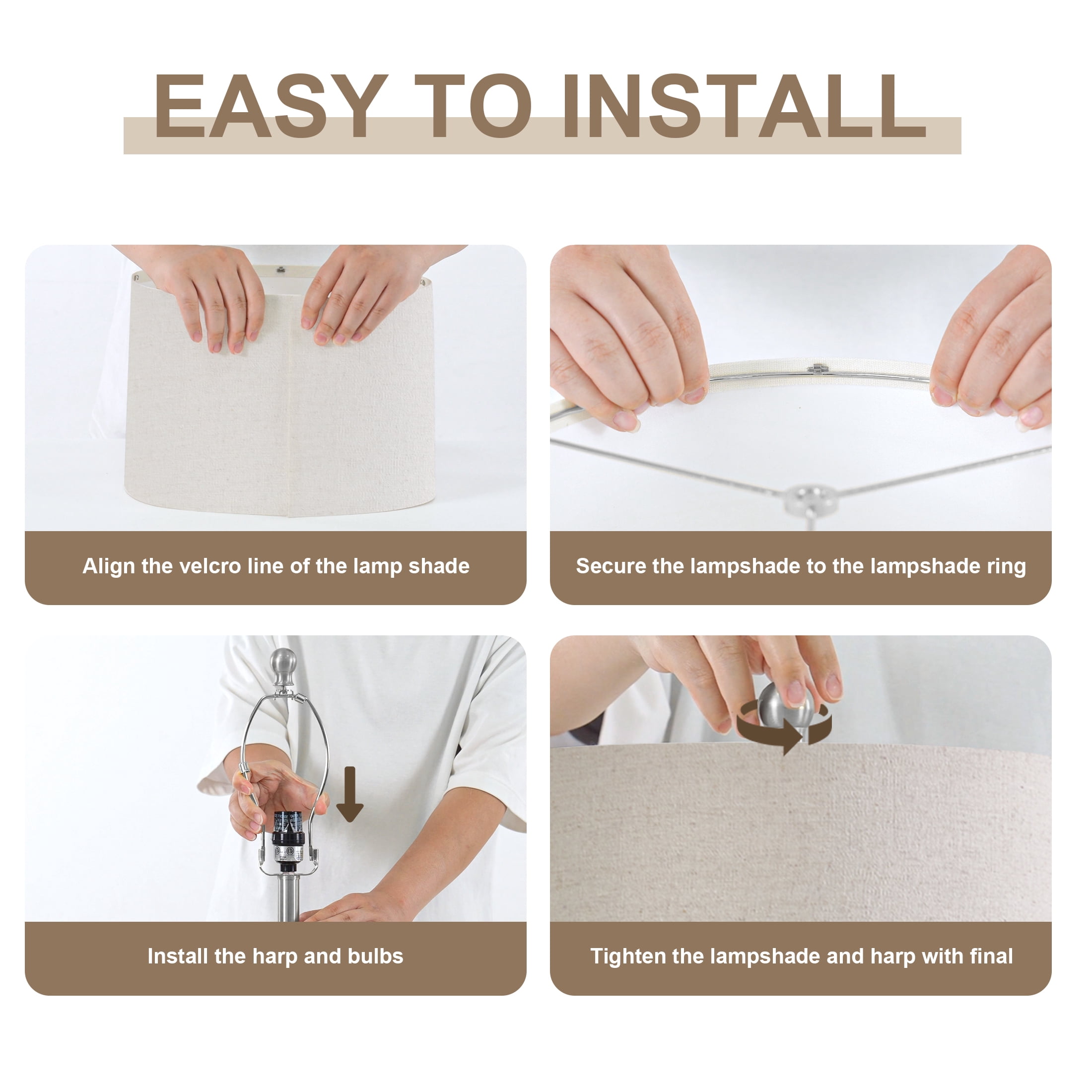 EASY TO INSTALL

Align the velcro line of the lamp shade

Secure the lampshade to the lampshade ring

Install the harp and bulbs

Tighten the lampshade and harp with final