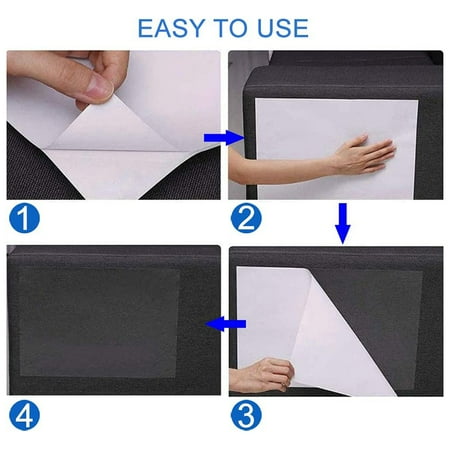 EASY TO USE

1

2

4

3