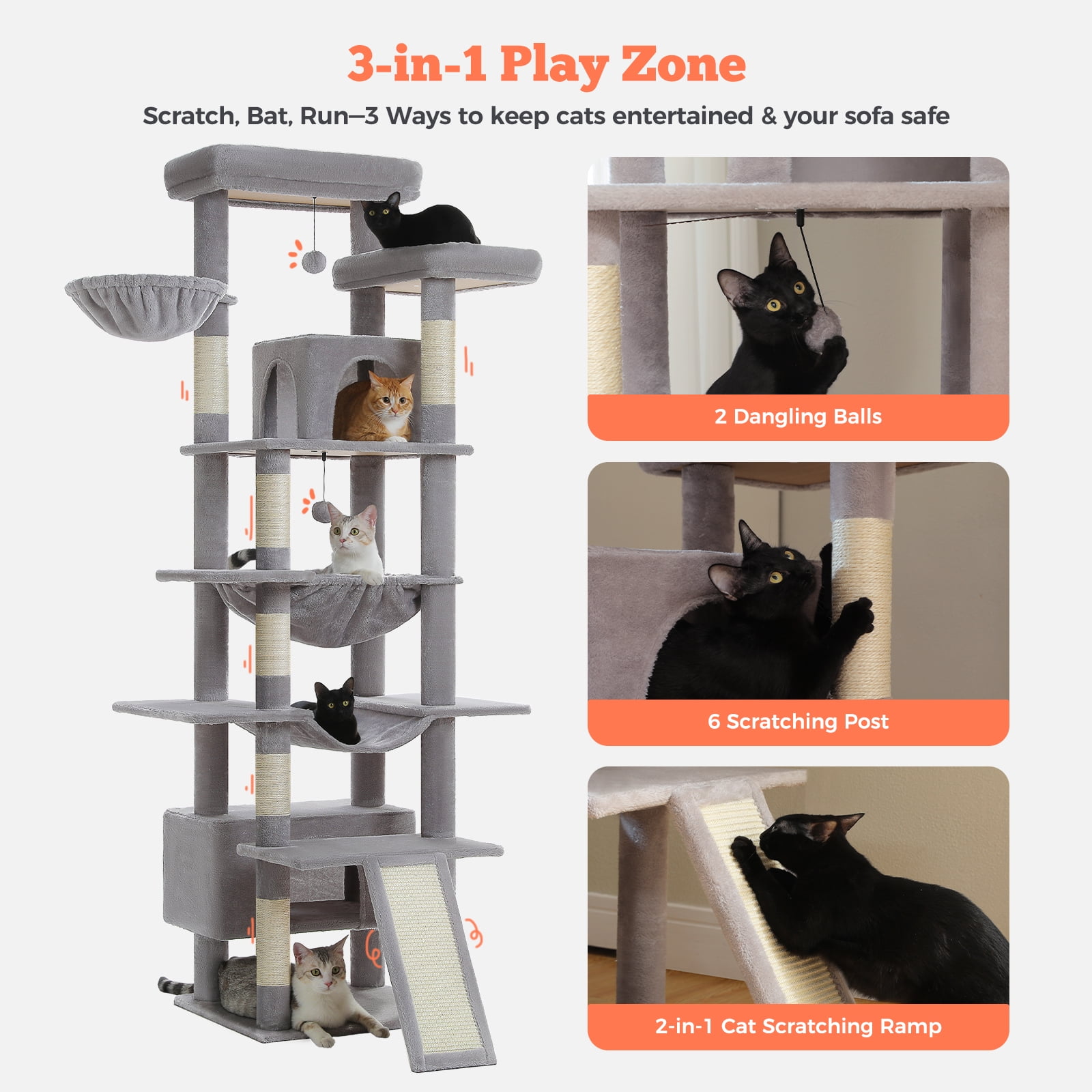 3-in-1 Play Zone

Scratch, Bat, Run—3 Ways to keep cats entertained & your sofa safe

2 Dangling Balls

6 Scratching Post

2-in-1 Cat Scratching Ramp