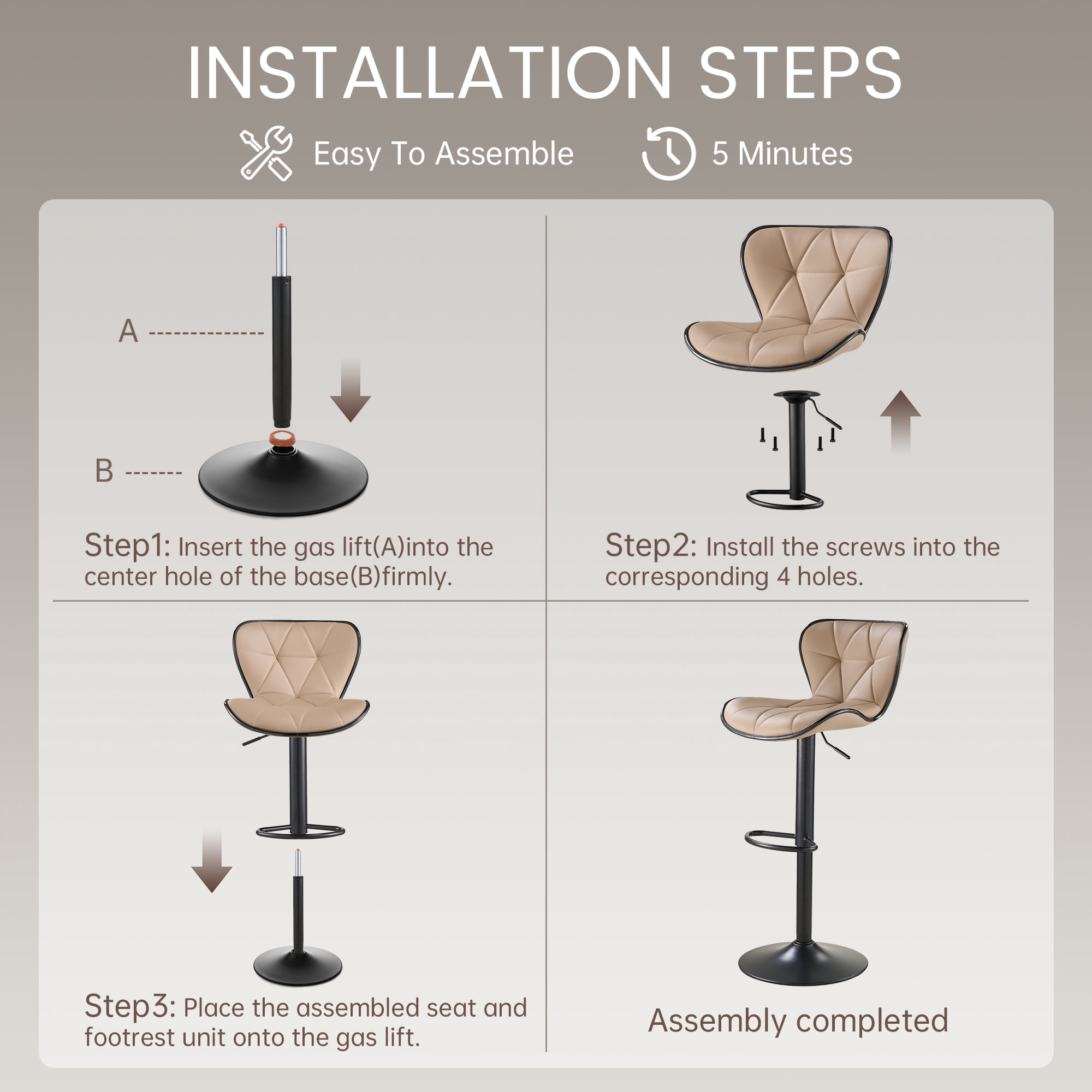 INSTALLATION STEPS

Easy To Assemble

5 Minutes

A

B

Step1: Insert the gas lift(A)into the center hole of the base(B)firmly.

Step2: Install the screws into the corresponding 4 holes.

Step3: Place the assembled seat and footrest unit onto the gas lift.

Assembly completed